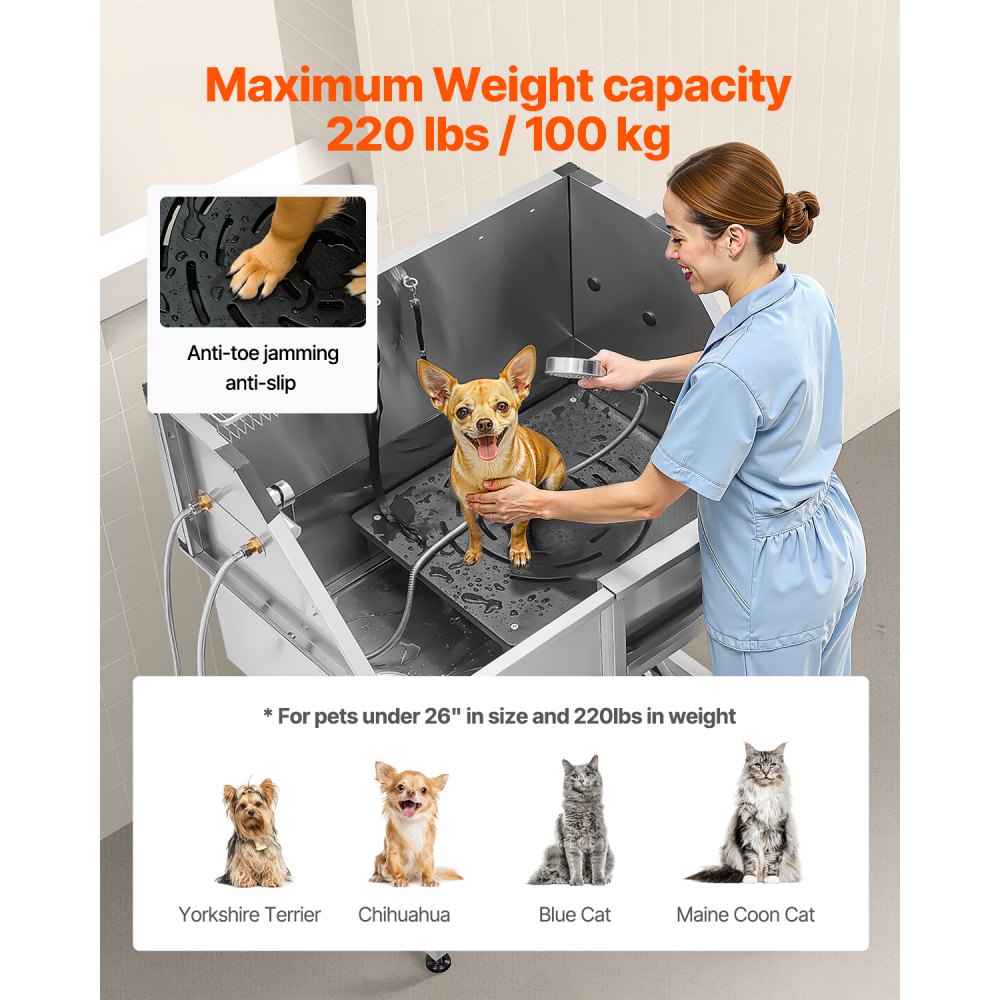 Maximum Weight capacity
220 lbs / 100 kg

Anti-toe jamming
anti-slip

* For pets under 26" in size and 220lbs in weight

Yorkshire Terrier

Chihuahua

Blue Cat

Maine Coon Cat