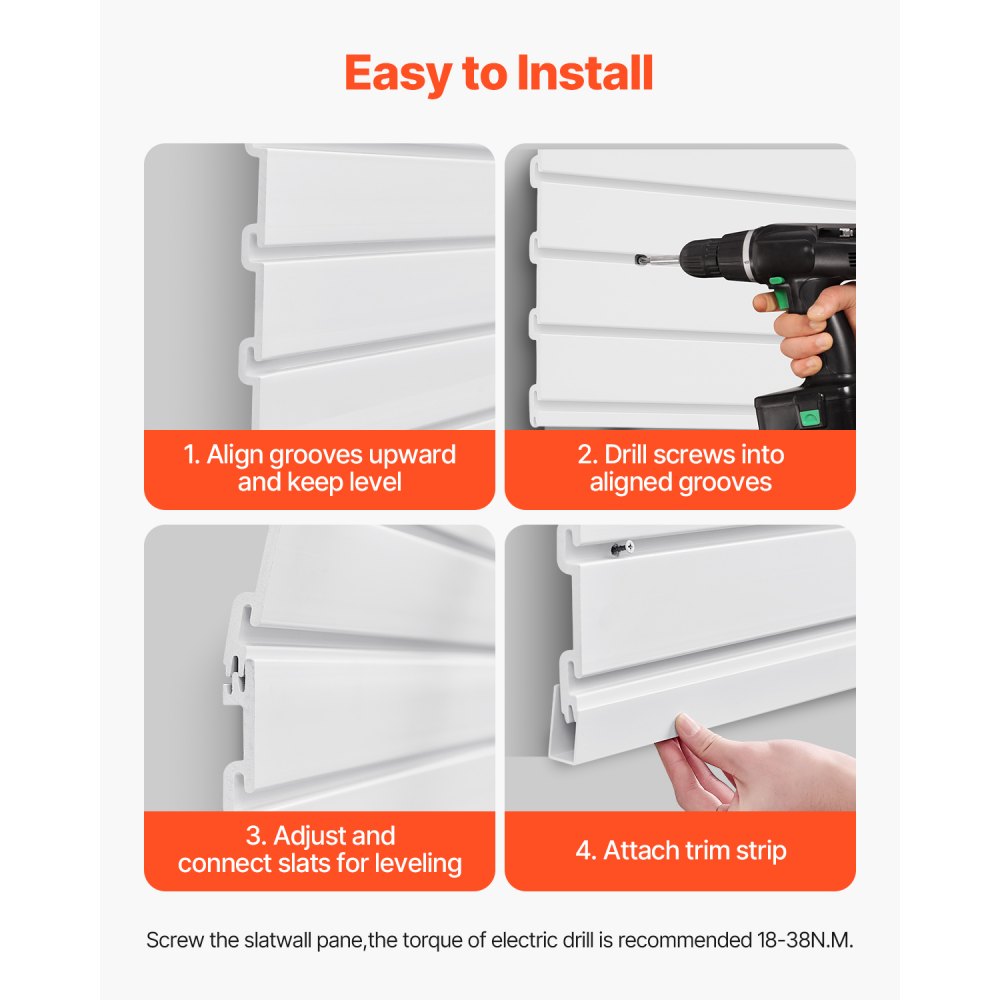 Easy to Install

1. Align grooves upward and keep level

2. Drill screws into aligned grooves

3. Adjust and connect slats for leveling

4. Attach trim strip

Screw the slatwall pane,the torque of electric drill is recommended 18-38N.M.