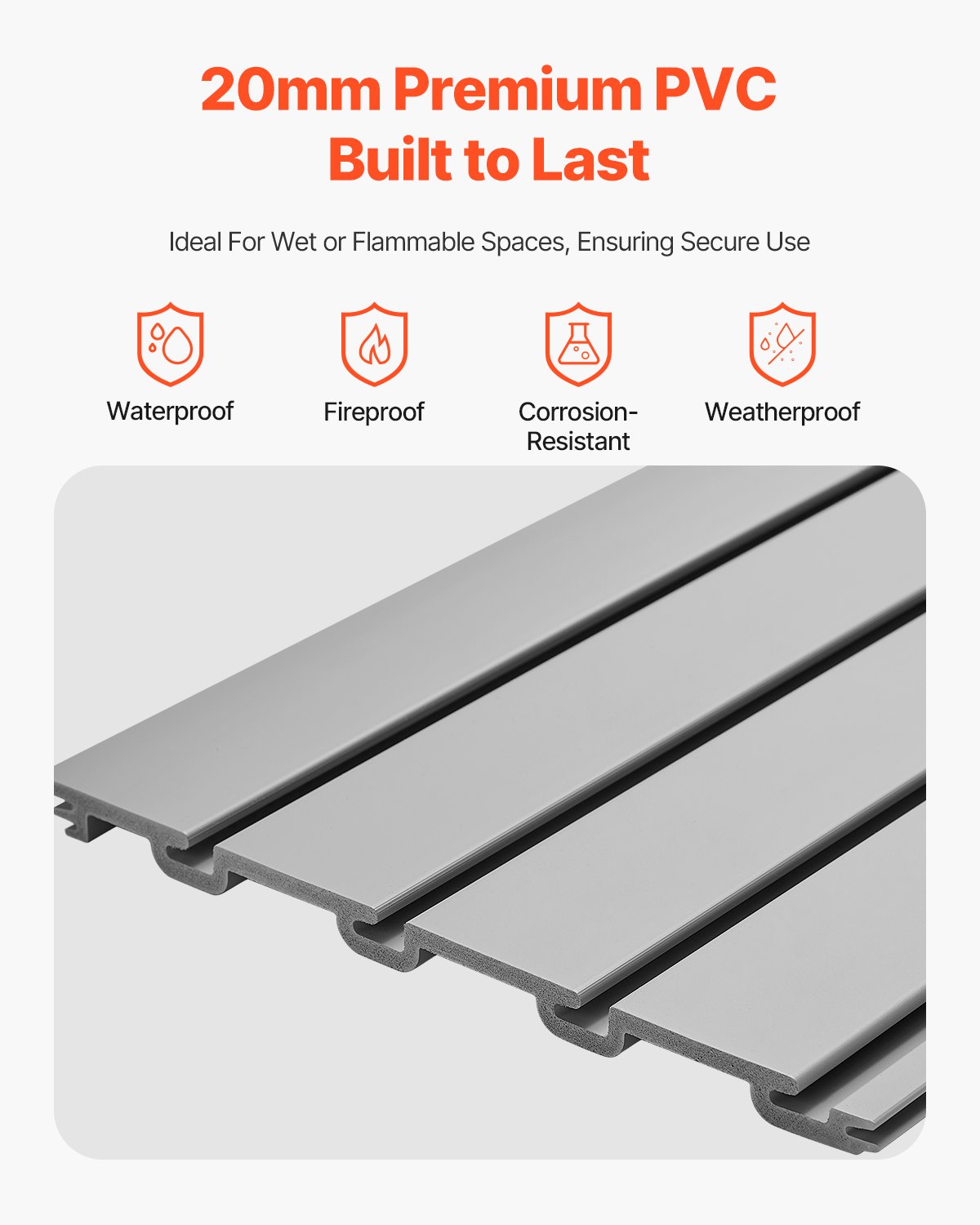 20mm Premium PVC
Built to Last

Ideal For Wet or Flammable Spaces, Ensuring Secure Use

Waterproof

Fireproof

Corrosion-Resistant

Weatherproof