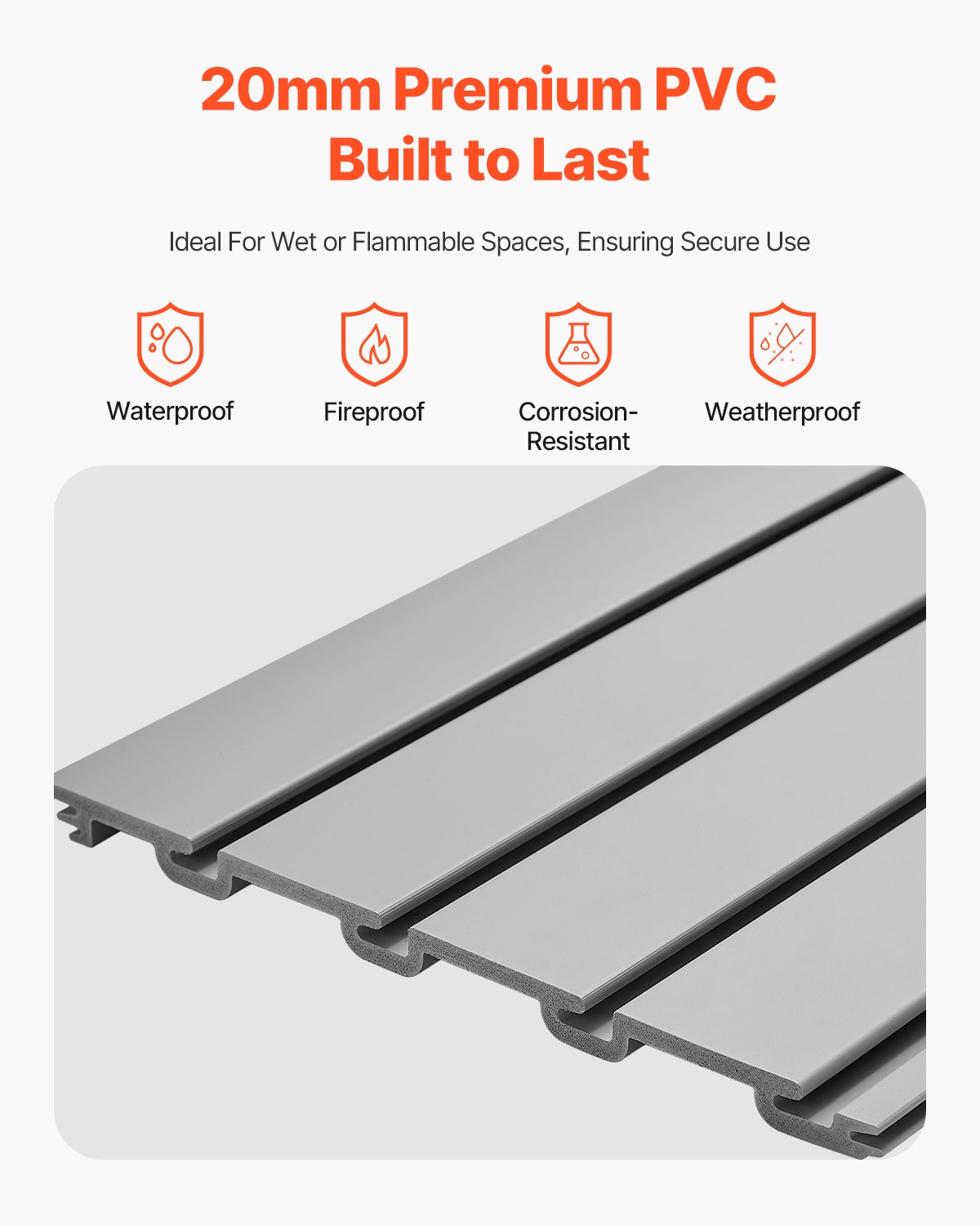 20mm Premium PVC
Built to Last

Ideal For Wet or Flammable Spaces, Ensuring Secure Use

Waterproof

Fireproof

Corrosion-Resistant

Weatherproof