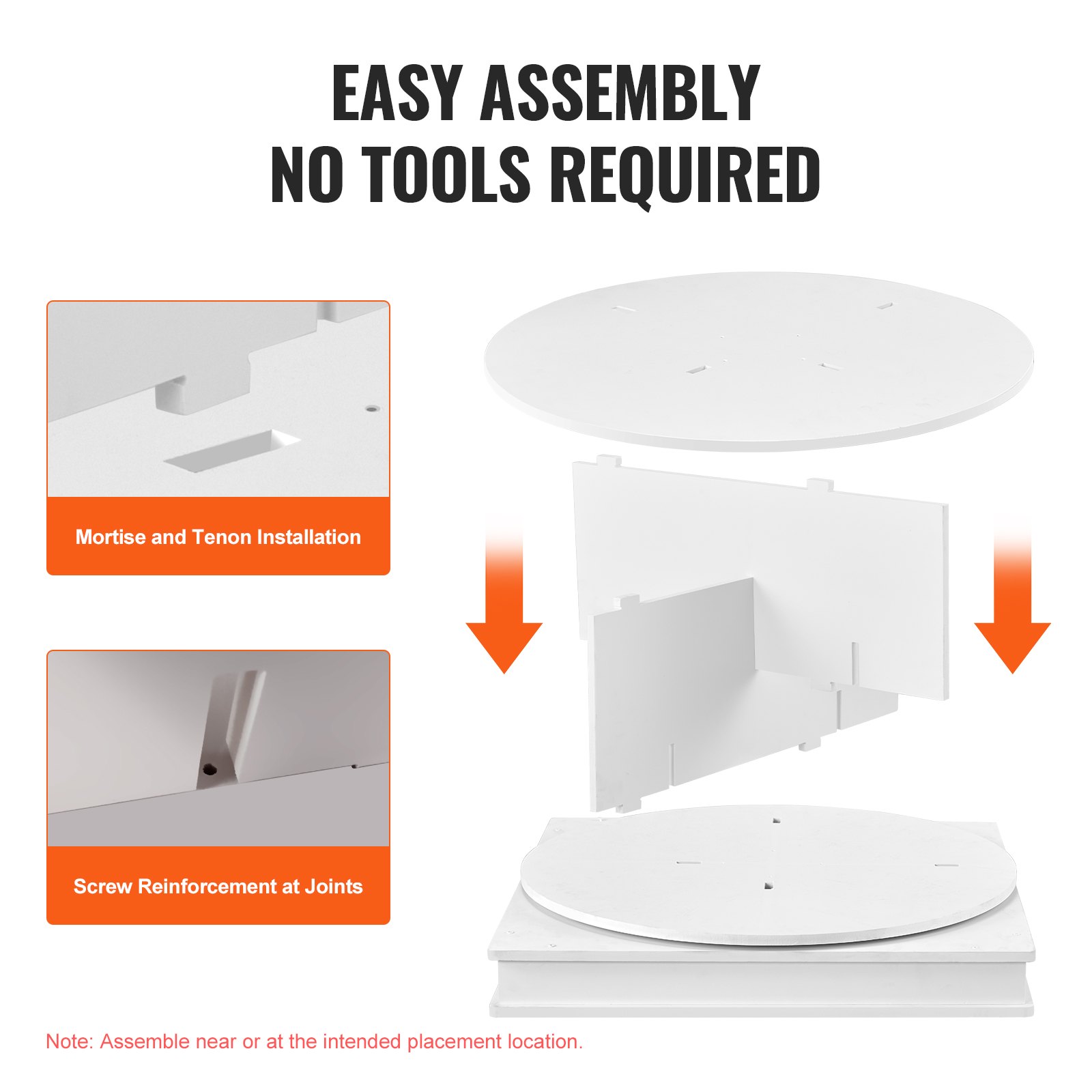 EASY ASSEMBLY
NO TOOLS REQUIRED

Mortise and Tenon Installation

Screw Reinforcement at Joints

Note: Assemble near or at the intended placement location.