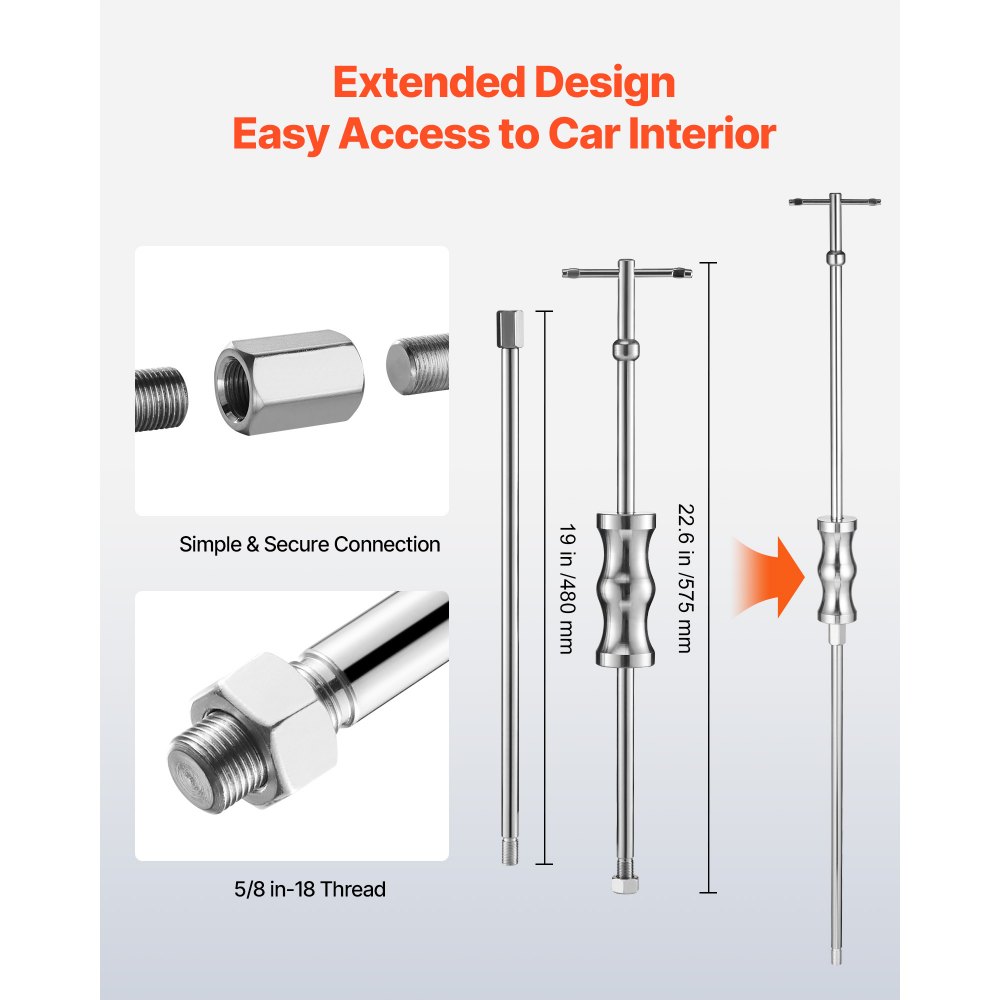 Extended Design
Easy Access to Car Interior

Simple & Secure Connection

5/8 in-18 Thread

19 in /480 mm

22.6 in /575 mm