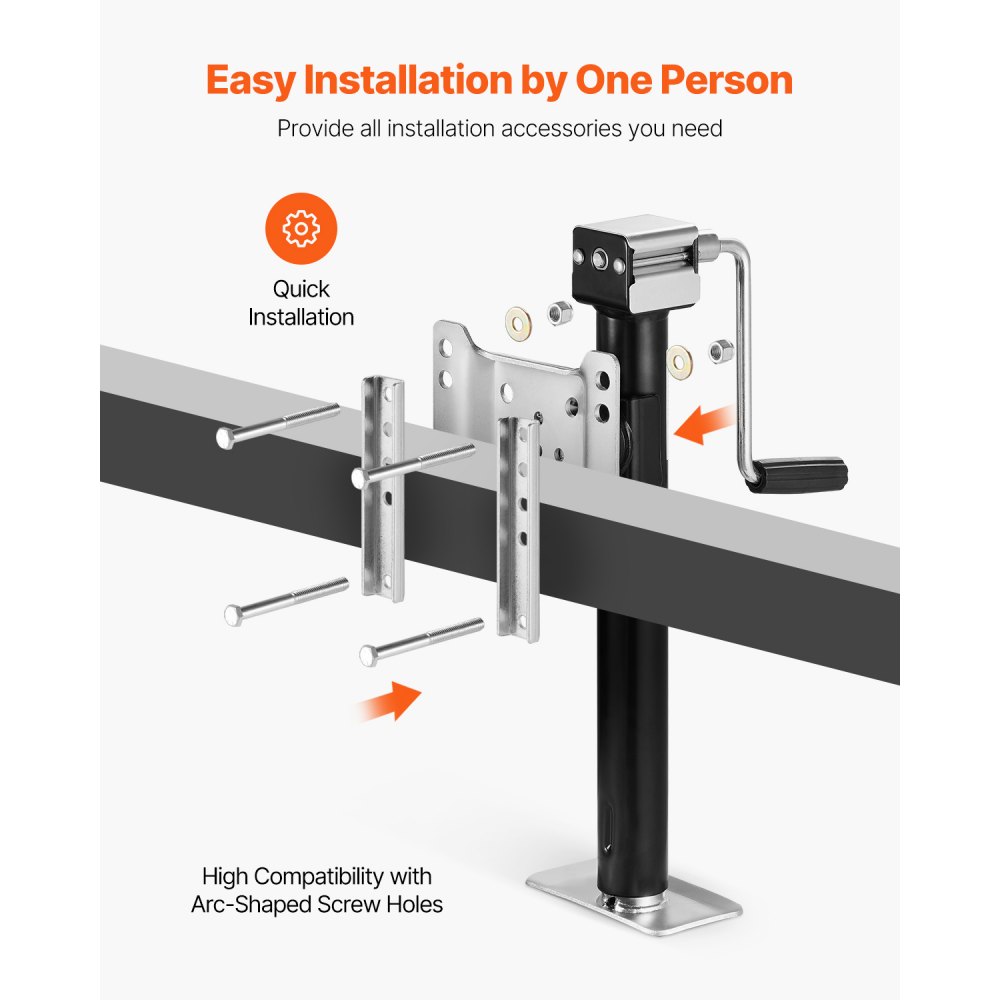 Easy Installation by One Person

Provide all installation accessories you need

Quick Installation

High Compatibility with Arc-Shaped Screw Holes