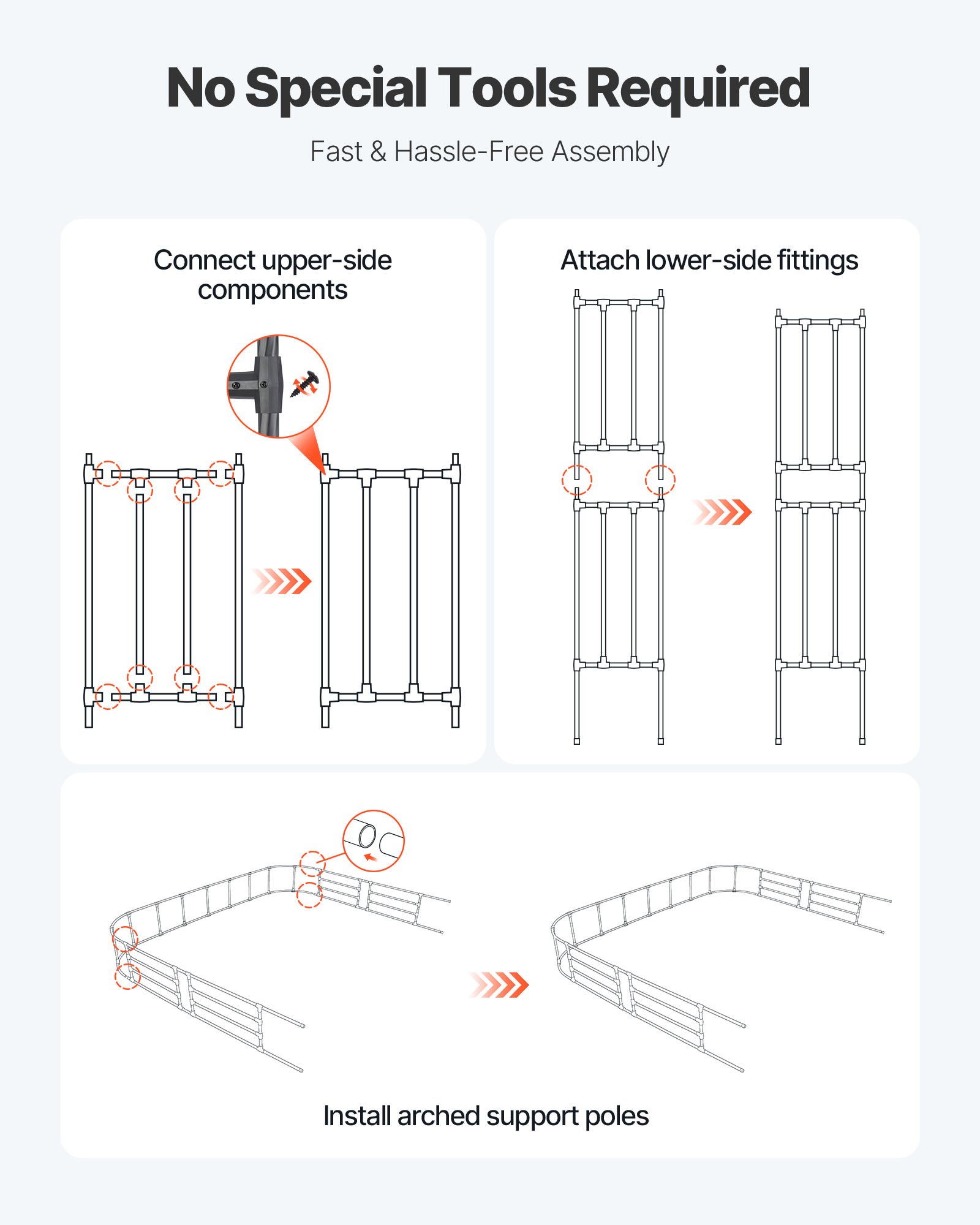 No Special Tools Required

Fast & Hassle-Free Assembly

Connect upper-side components

Attach lower-side fittings

Install arched support poles