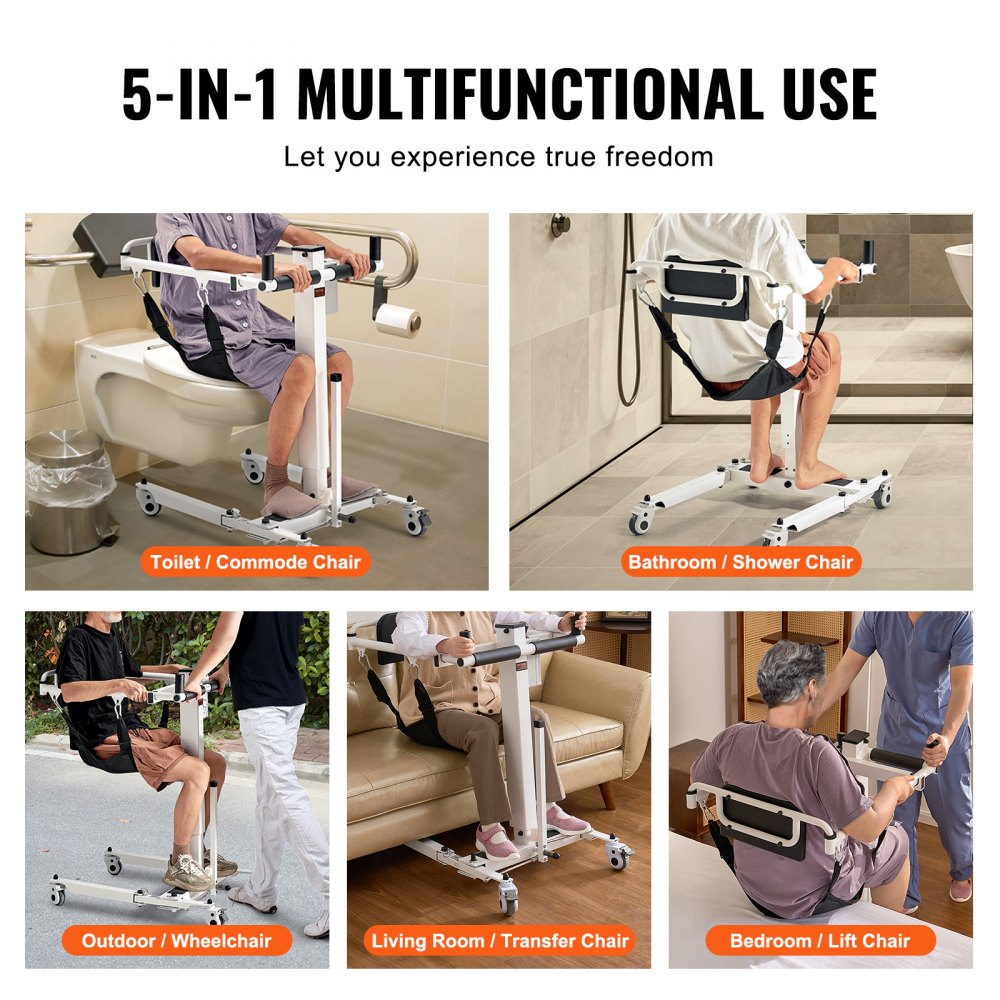 5-IN-1 MULTIFUNCTIONAL USE

Let you experience true freedom

Toilet / Commode Chair

Bathroom / Shower Chair

Outdoor / Wheelchair

Living Room / Transfer Chair

Bedroom / Lift Chair