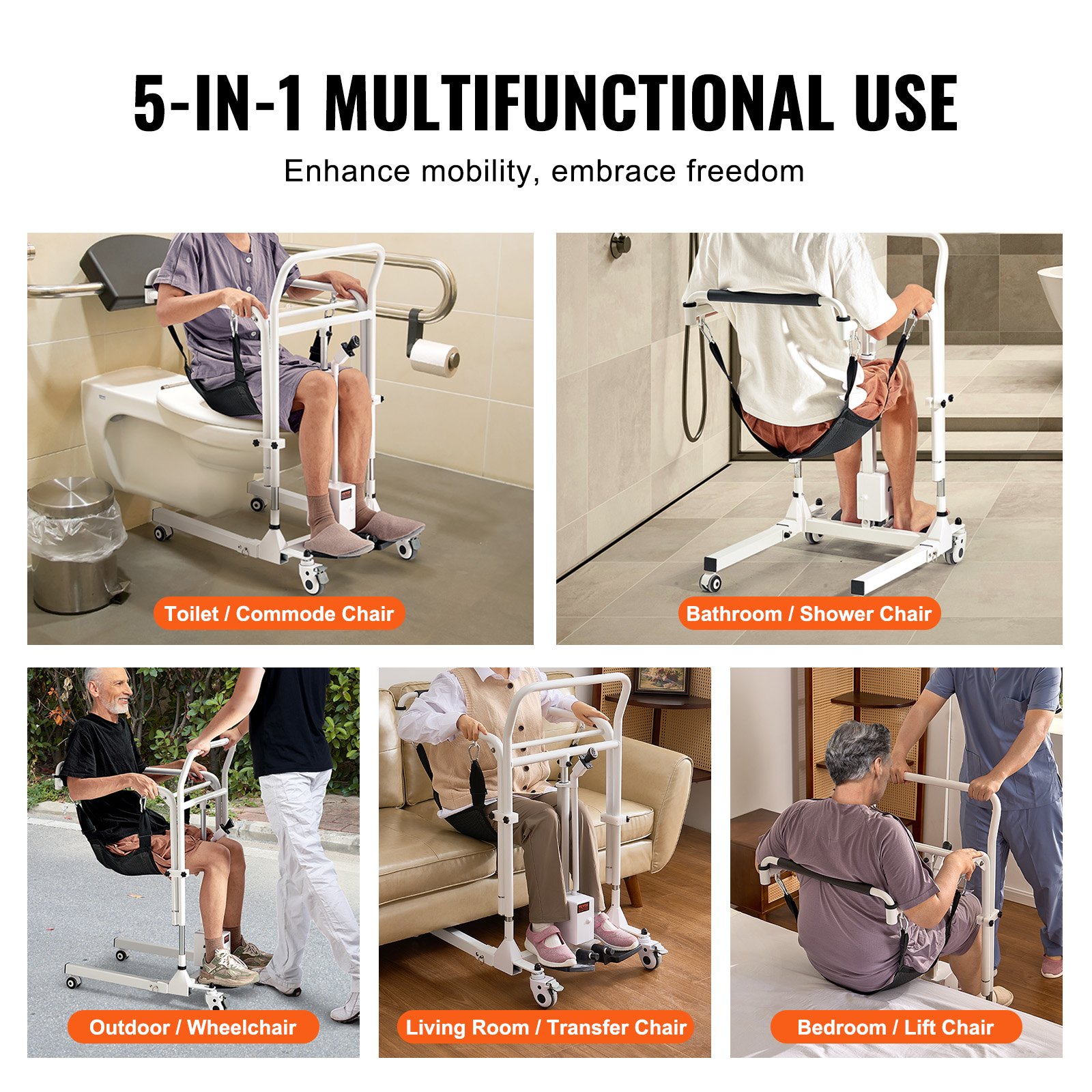 5-IN-1 MULTIFUNCTIONAL USE

Enhance mobility, embrace freedom

Toilet / Commode Chair

Bathroom / Shower Chair

Outdoor / Wheelchair

Living Room / Transfer Chair

Bedroom / Lift Chair