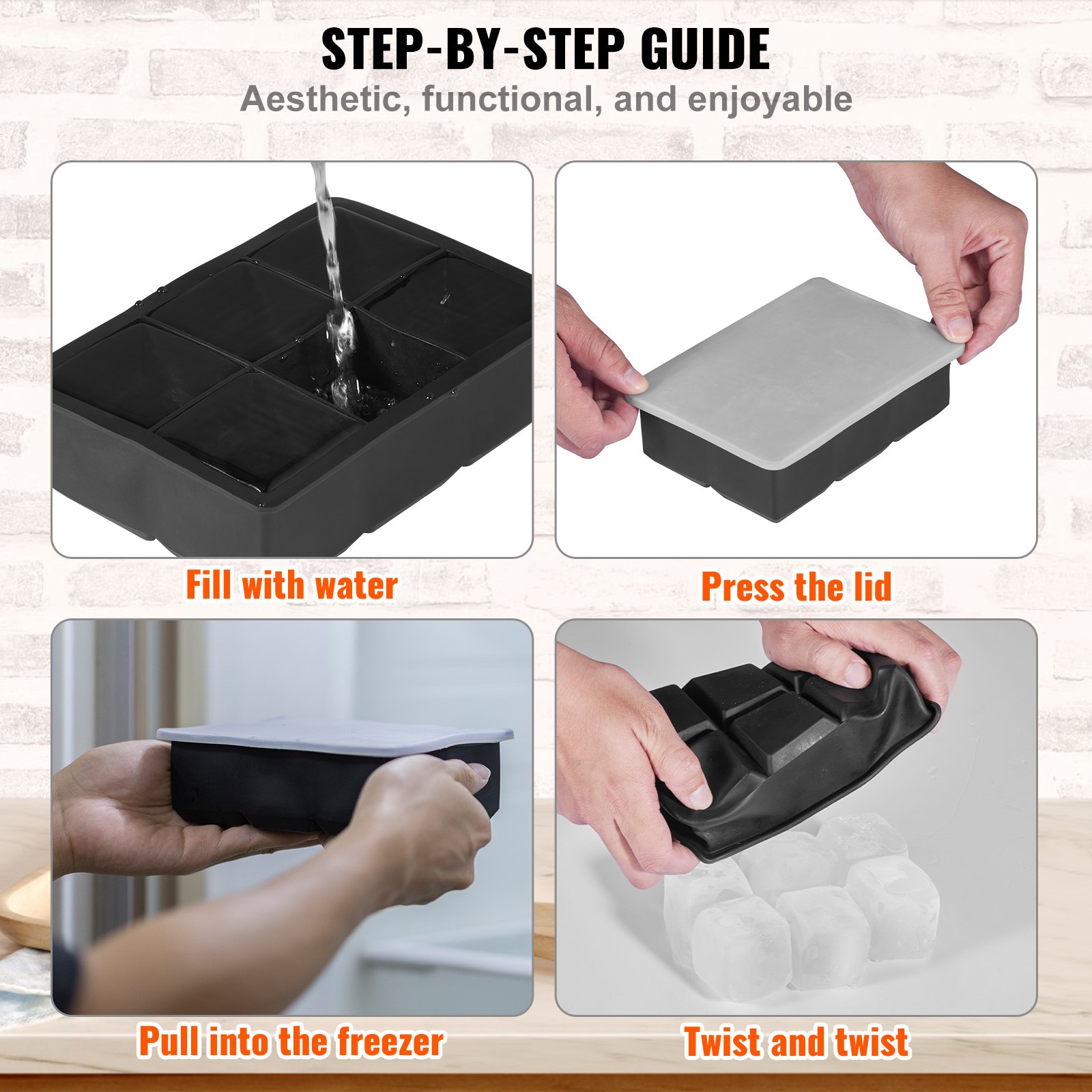 STEP-BY-STEP GUIDE
Aesthetic, functional, and enjoyable

Fill with water

Press the lid

Pull into the freezer

Twist and twist