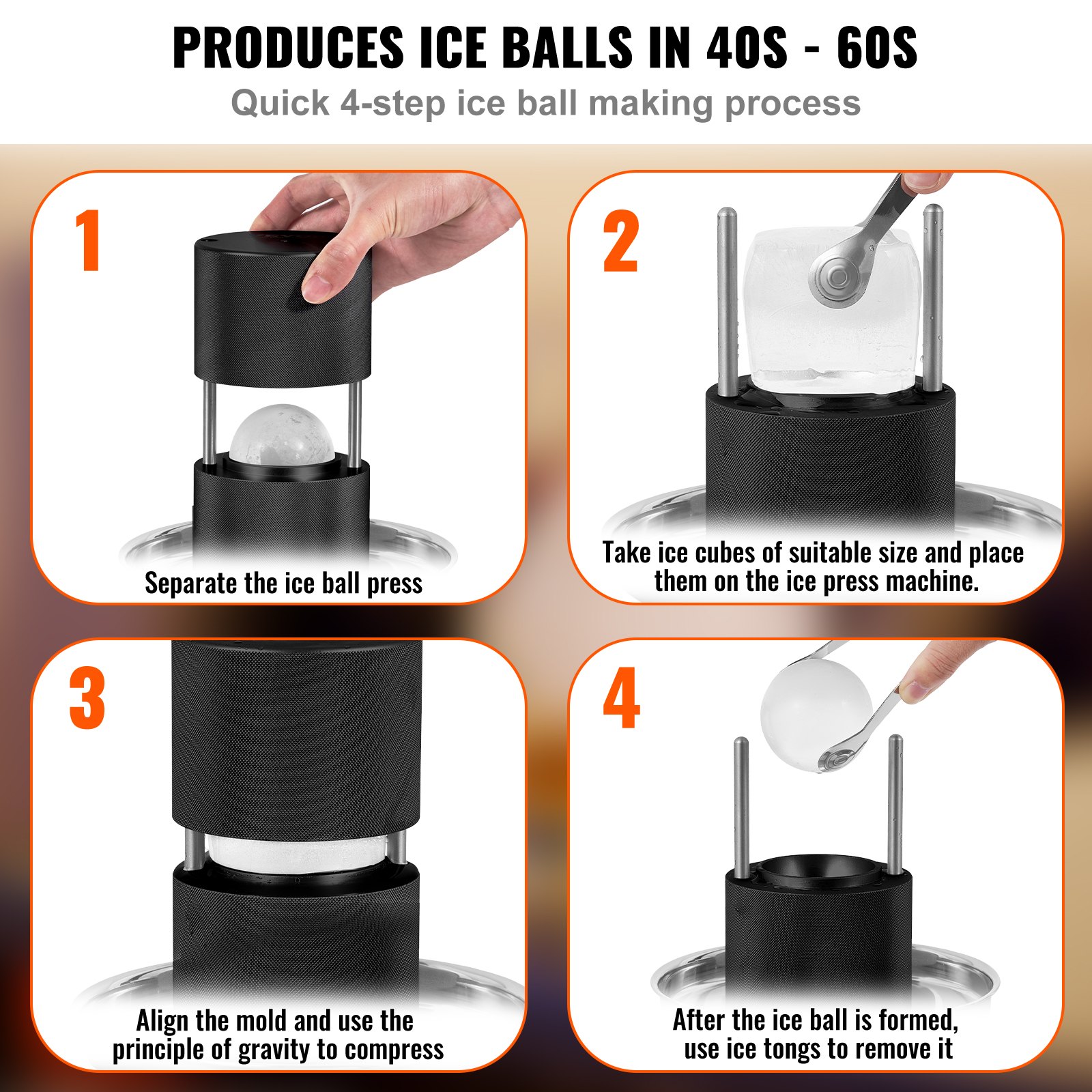 PRODUCES ICE BALLS IN 40S - 60S

Quick 4-step ice ball making process

1

Separate the ice ball press

2

Take ice cubes of suitable size and place them on the ice press machine.

3

Align the mold and use the principle of gravity to compress

4

After the ice ball is formed, use ice tongs to remove it