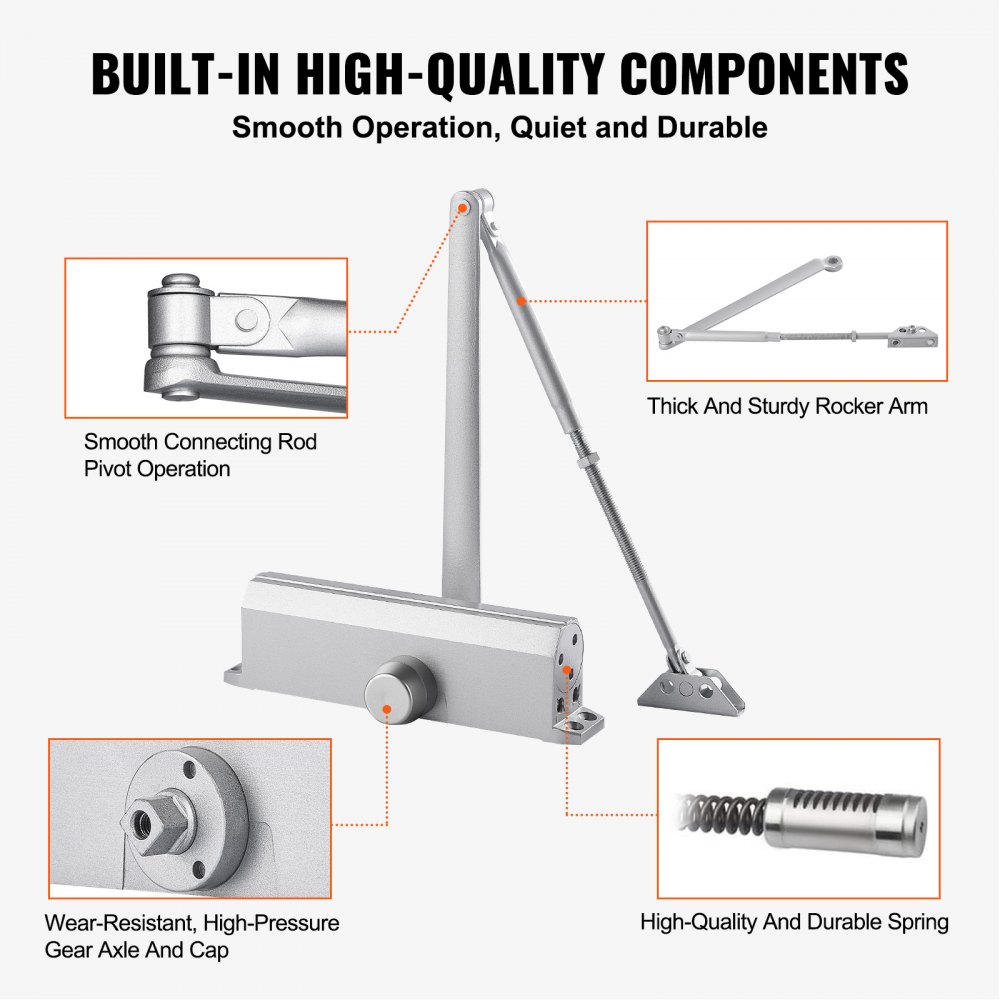 BUILT-IN HIGH-QUALITY COMPONENTS

Smooth Operation, Quiet and Durable

Smooth Connecting Rod Pivot Operation

Thick And Sturdy Rocker Arm

Wear-Resistant, High-Pressure Gear Axle And Cap

High-Quality And Durable Spring