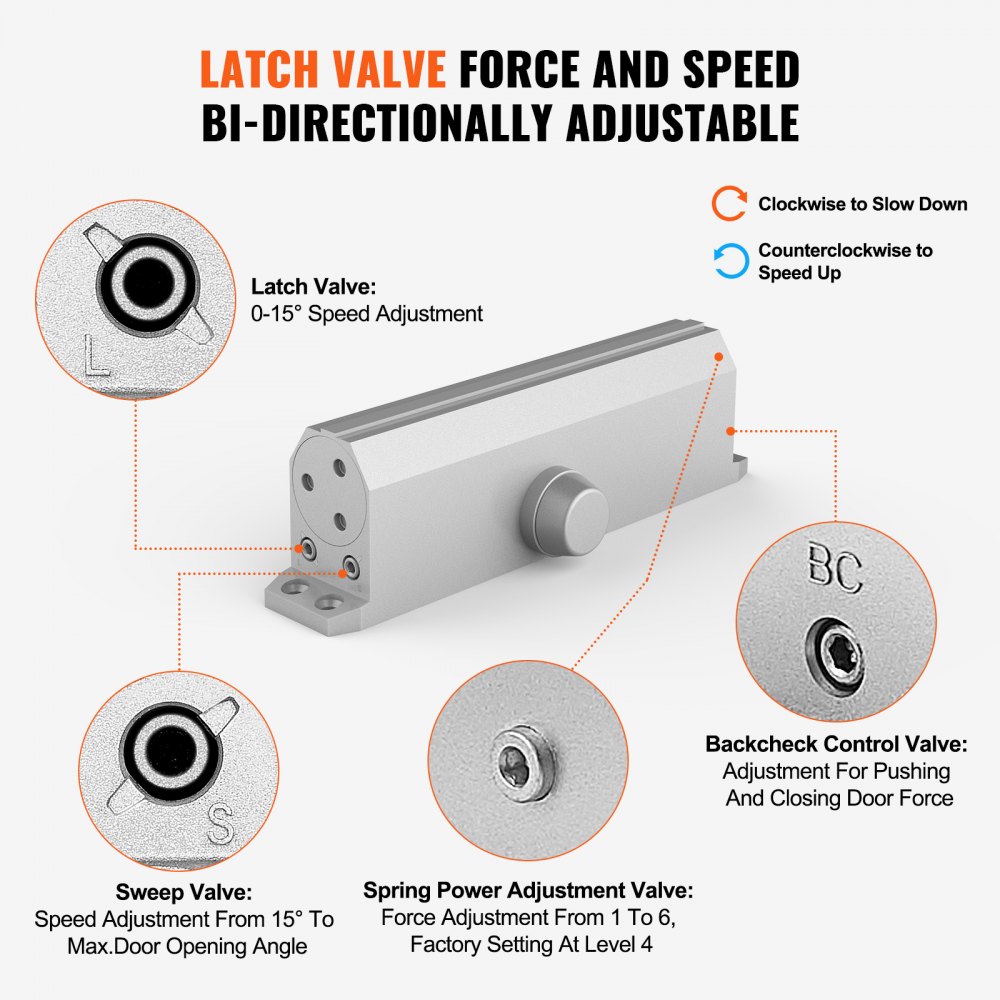 LATCH VALVE FORCE AND SPEED BI-DIRECTIONALLY ADJUSTABLE

Clockwise to Slow Down

Counterclockwise to Speed Up

L

Latch Valve:
0-15° Speed Adjustment

BC

Backcheck Control Valve:
Adjustment For Pushing And Closing Door Force

S

Sweep Valve:
Speed Adjustment From 15° To Max.Door Opening Angle

Spring Power Adjustment Valve:
Force Adjustment From 1 To 6, Factory Setting At Level 4