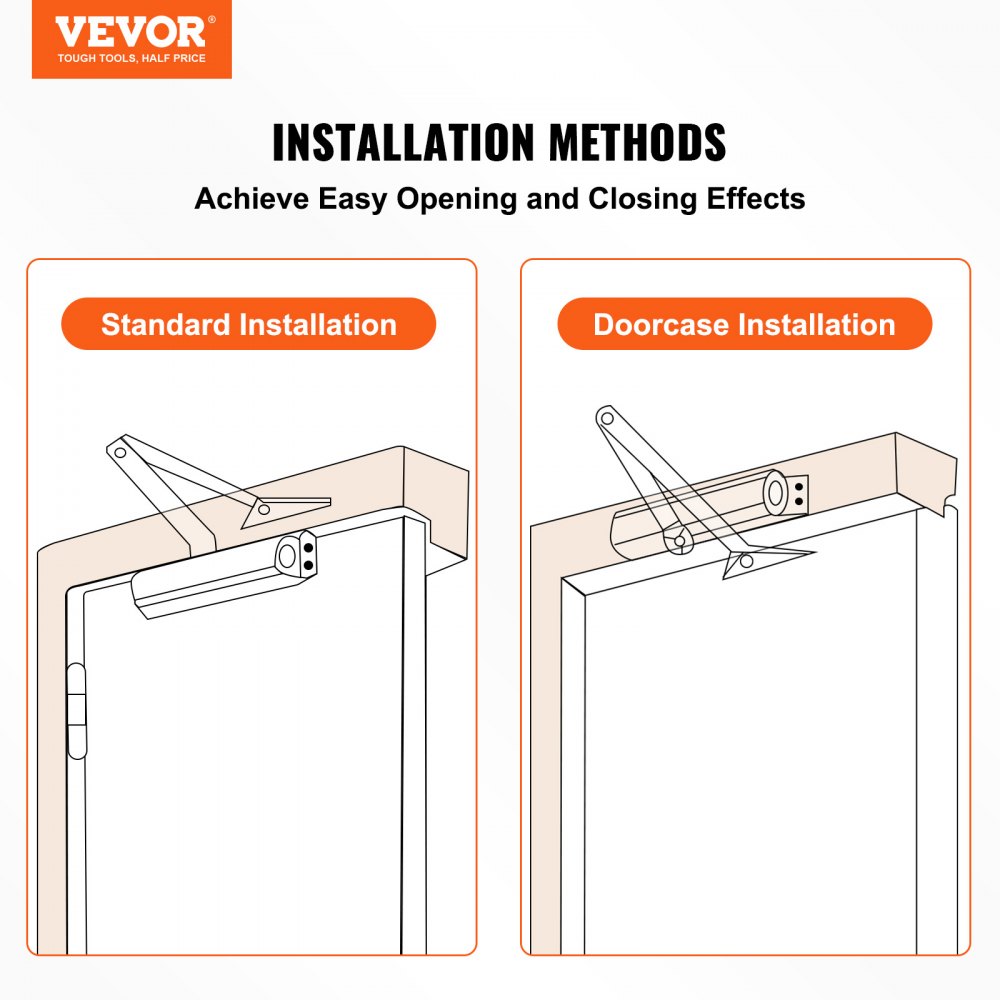 VEVOR®
TOUGH TOOLS, HALF PRICE

INSTALLATION METHODS

Achieve Easy Opening and Closing Effects

Standard Installation

Doorcase Installation