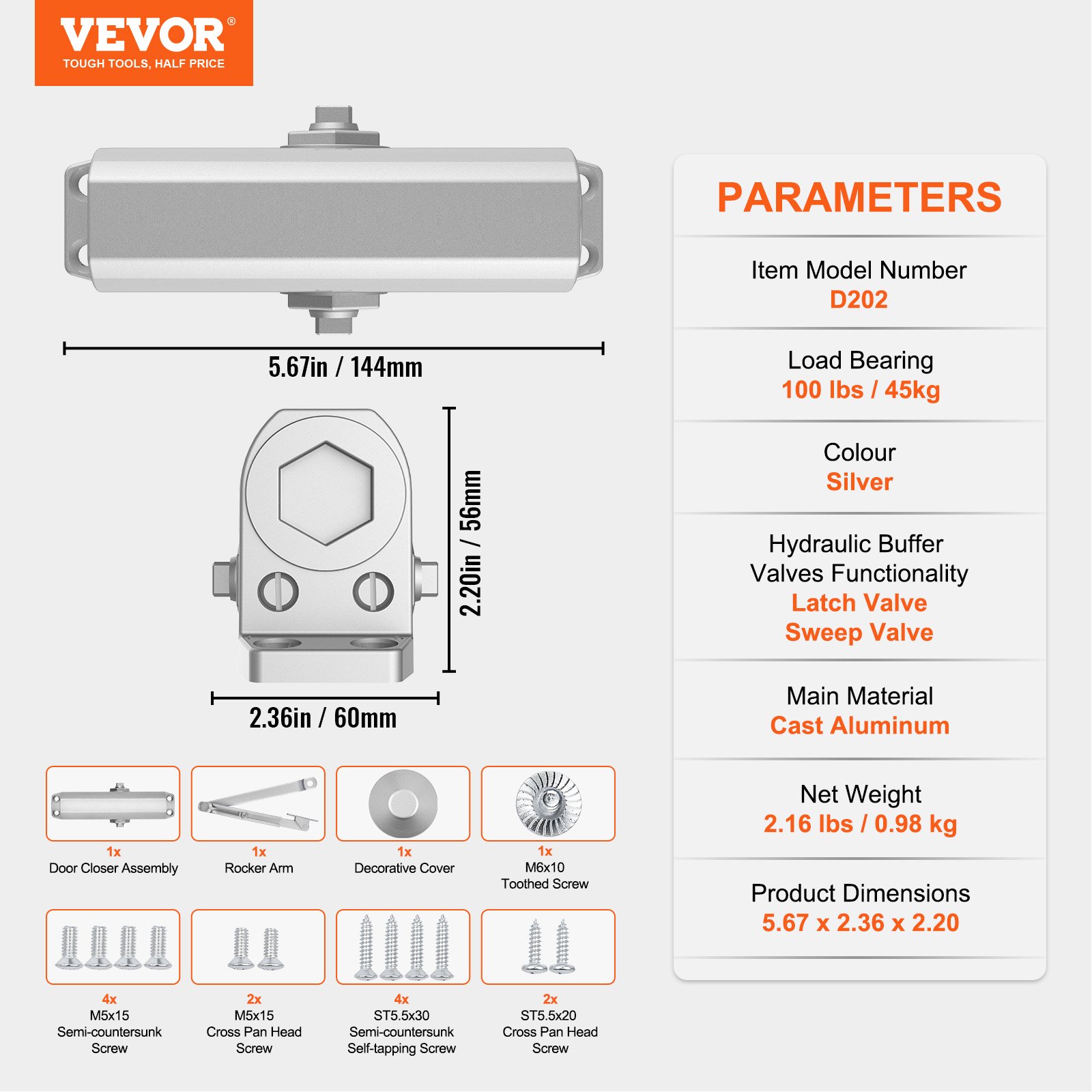 VEVOR®
TOUGH TOOLS, HALF PRICE

5.67in / 144mm

2.20in / 56mm

2.36in / 60mm

1x
Door Closer Assembly

1x
Rocker Arm

1x
Decorative Cover

1x
M6x10
Toothed Screw

4x
M5x15
Semi-countersunk
Screw

2x
M5x15
Cross Pan Head
Screw

4x
ST5.5x30
Semi-countersunk
Self-tapping Screw

2x
ST5.5x20
Cross Pan Head
Screw

PARAMETERS

Item Model Number
D202

Load Bearing
100 lbs / 45kg

Colour
Silver

Hydraulic Buffer
Valves Functionality
Latch Valve
Sweep Valve

Main Material
Cast Aluminum

Net Weight
2.16 lbs / 0.98 kg

Product Dimensions
5.67 x 2.36 x 2.20