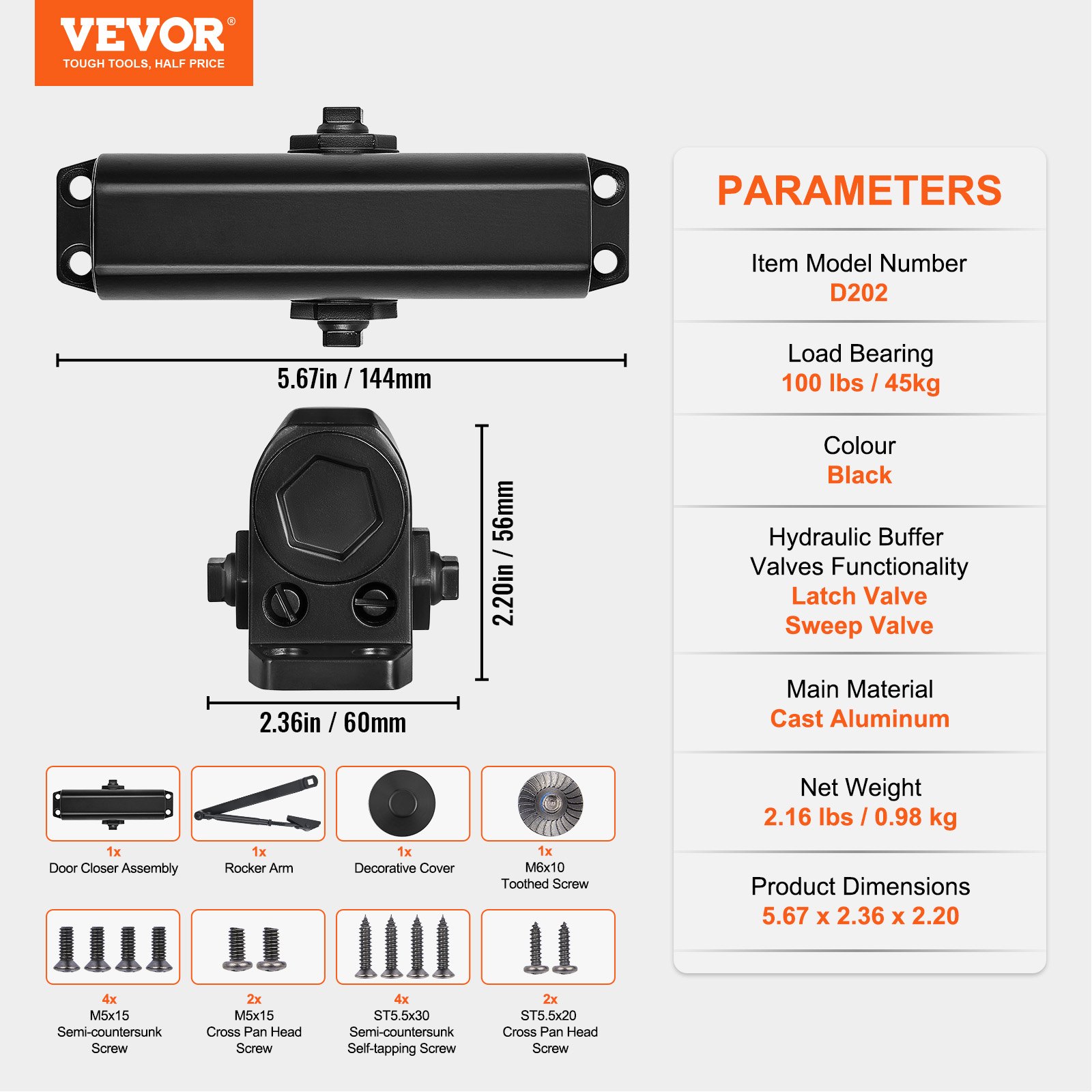 VEVOR®
TOUGH TOOLS, HALF PRICE

5.67in / 144mm

2.20in / 56mm

2.36in / 60mm

1x
Door Closer Assembly

1x
Rocker Arm

1x
Decorative Cover

1x
M6x10
Toothed Screw

4x
M5x15
Semi-countersunk
Screw

2x
M5x15
Cross Pan Head
Screw

4x
ST5.5x30
Semi-countersunk
Self-tapping Screw

2x
ST5.5x20
Cross Pan Head
Screw

PARAMETERS

Item Model Number
D202

Load Bearing
100 lbs / 45kg

Colour
Black

Hydraulic Buffer
Valves Functionality
Latch Valve
Sweep Valve

Main Material
Cast Aluminum

Net Weight
2.16 lbs / 0.98 kg

Product Dimensions
5.67 x 2.36 x 2.20