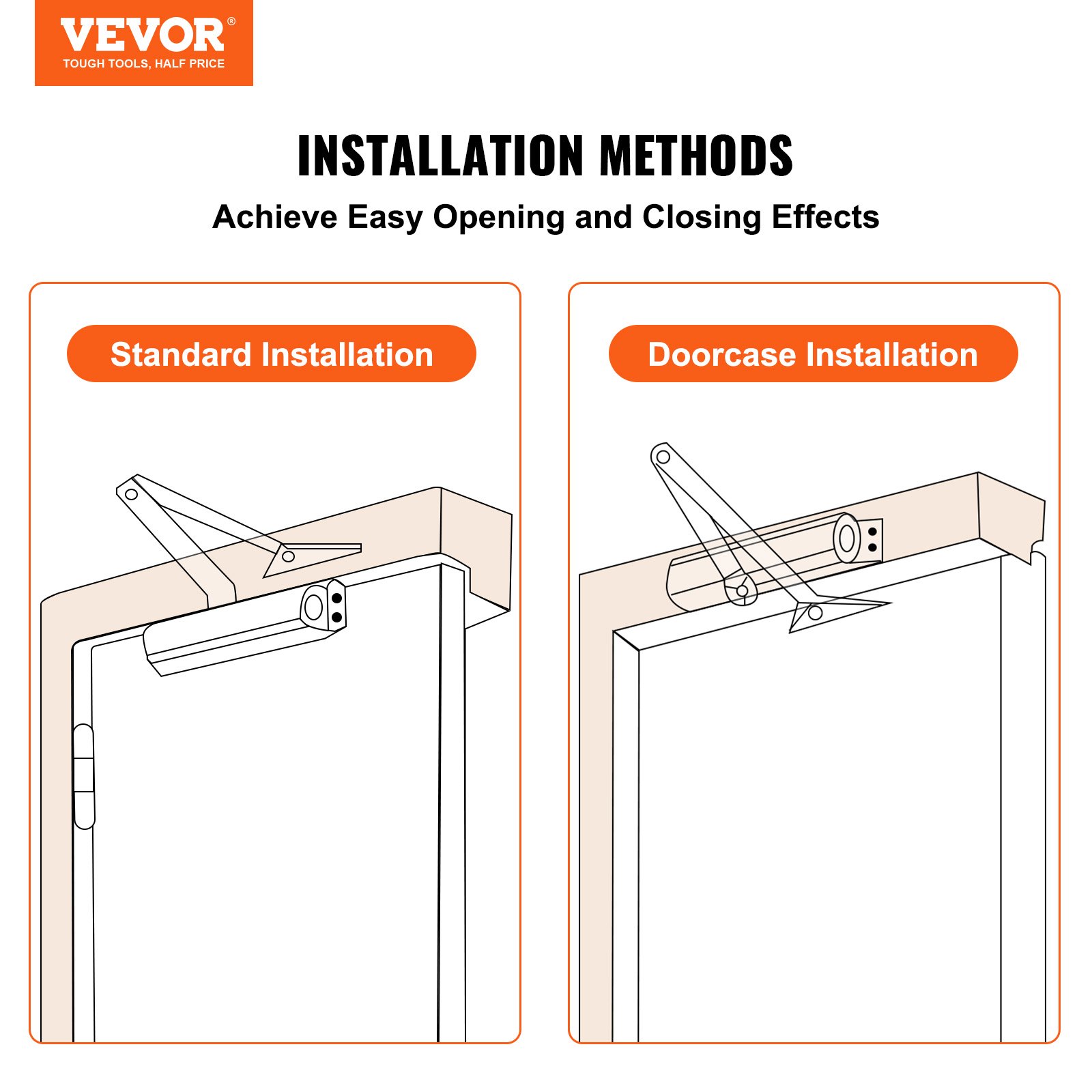 VEVOR®
TOUGH TOOLS, HALF PRICE

INSTALLATION METHODS

Achieve Easy Opening and Closing Effects

Standard Installation

Doorcase Installation