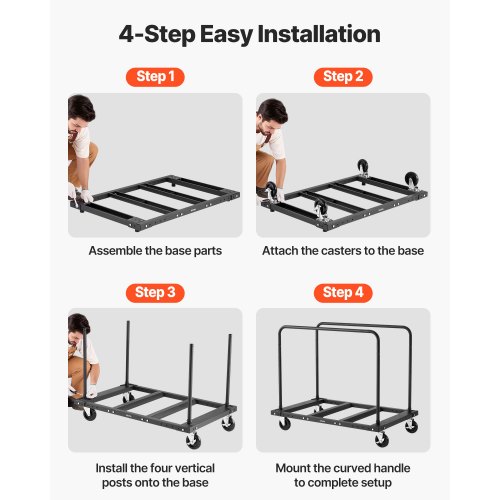 4-Step Easy Installation

Step 1

Assemble the base parts

Step 2

Attach the casters to the base

Step 3

Install the four vertical posts onto the base

Step 4

Mount the curved handle to complete setup