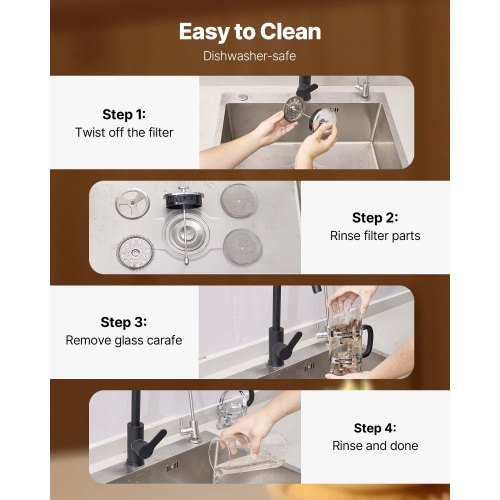 Easy to Clean
Dishwasher-safe

Step 1:
Twist off the filter

Step 2:
Rinse filter parts

Step 3:
Remove glass carafe

Step 4:
Rinse and done