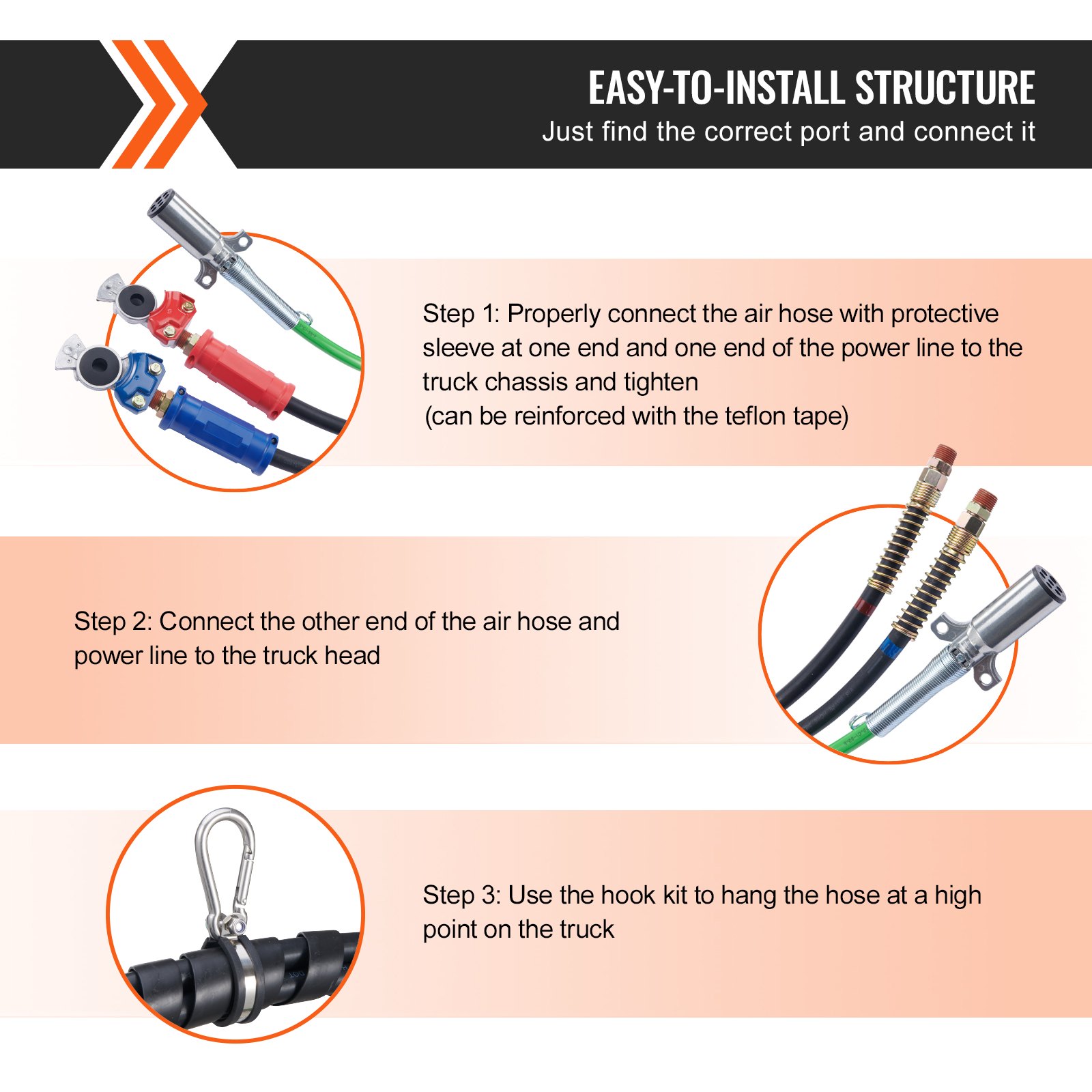 EASY-TO-INSTALL STRUCTURE
Just find the correct port and connect it

Step 1: Properly connect the air hose with protective sleeve at one end and one end of the power line to the truck chassis and tighten
(can be reinforced with the teflon tape)

Step 2: Connect the other end of the air hose and power line to the truck head

Step 3: Use the hook kit to hang the hose at a high point on the truck