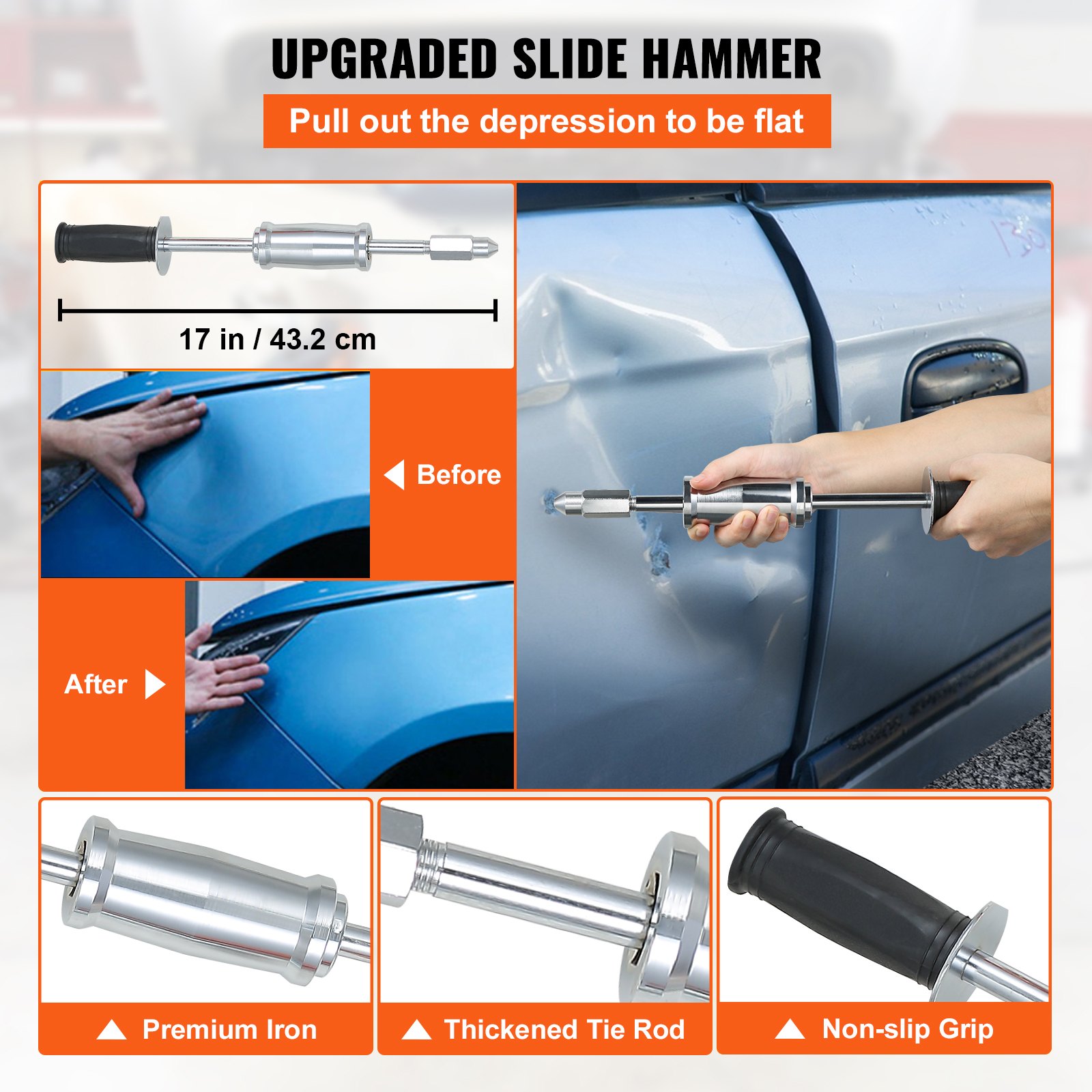 UPGRADED SLIDE HAMMER

Pull out the depression to be flat

17 in / 43.2 cm

Before

After

Premium Iron

Thickened Tie Rod

Non-slip Grip