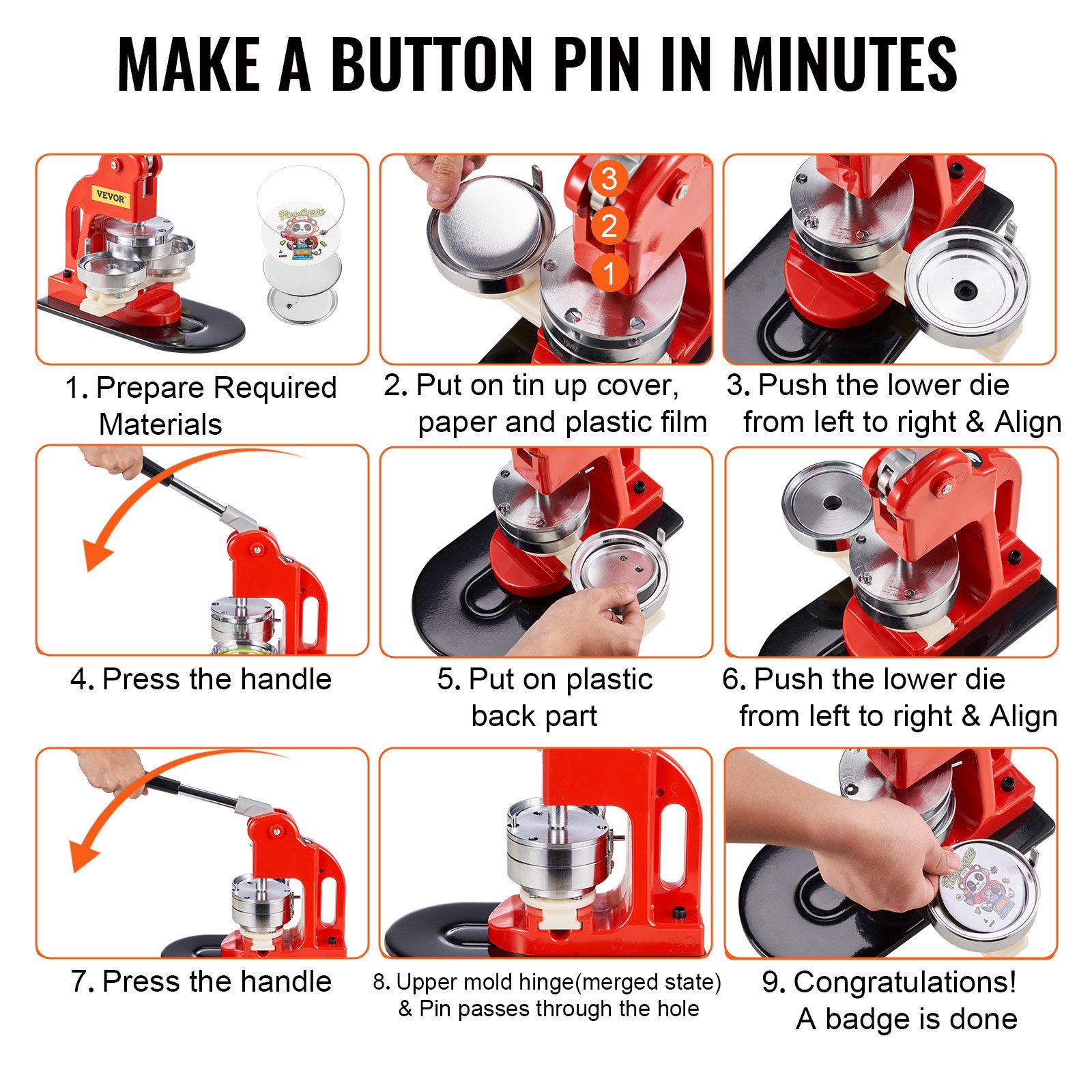 MAKE A BUTTON PIN IN MINUTES

VEVOR

1. Prepare Required Materials

3
2
1

2. Put on tin up cover, paper and plastic film

3. Push the lower die from left to right & Align

4. Press the handle

5. Put on plastic back part

6. Push the lower die from left to right & Align

7. Press the handle

8. Upper mold hinge(merged state) & Pin passes through the hole

9. Congratulations! A badge is done