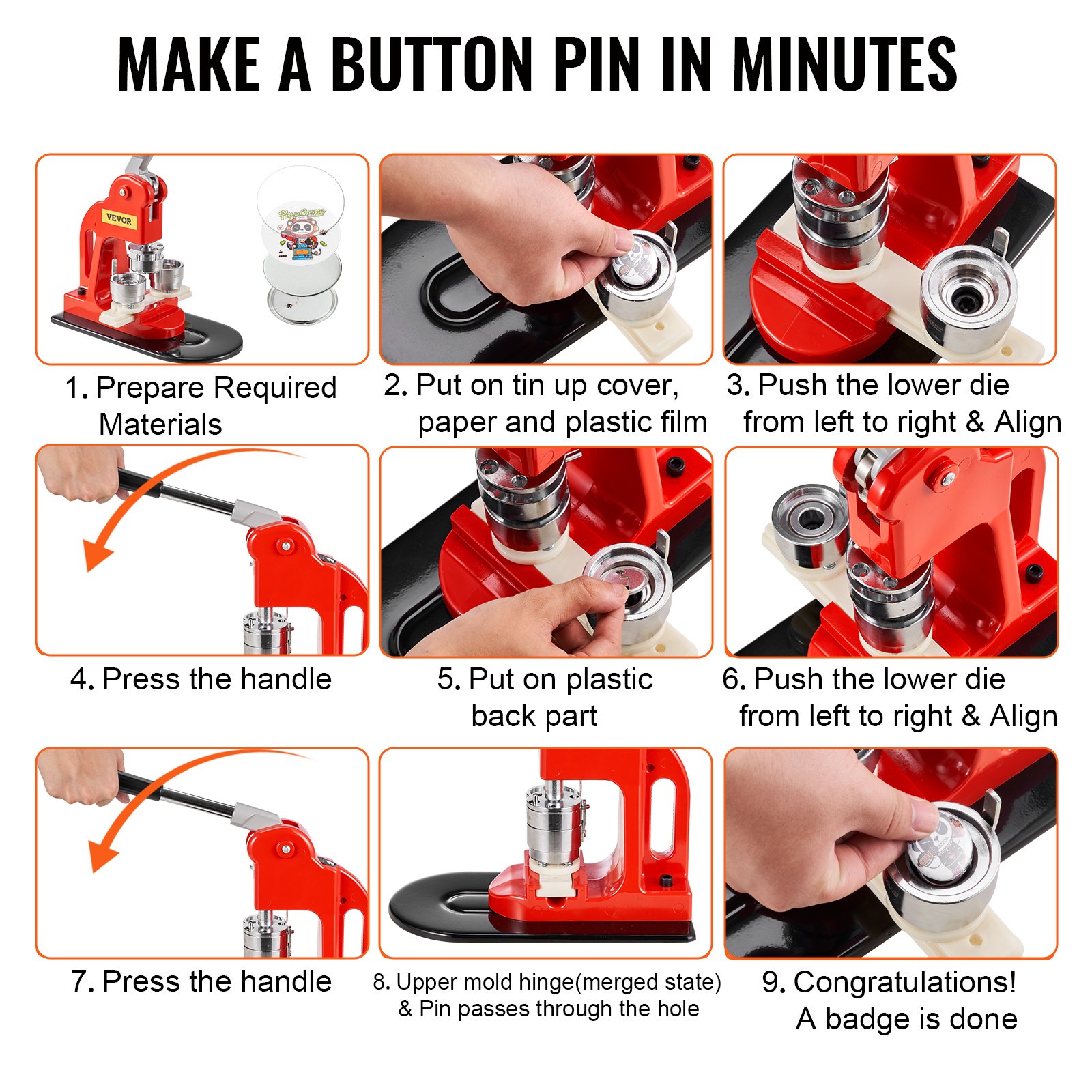 MAKE A BUTTON PIN IN MINUTES

VEVOR

1. Prepare Required Materials

2. Put on tin up cover, paper and plastic film

3. Push the lower die from left to right & Align

4. Press the handle

5. Put on plastic back part

6. Push the lower die from left to right & Align

7. Press the handle

8. Upper mold hinge(merged state) & Pin passes through the hole

9. Congratulations! A badge is done