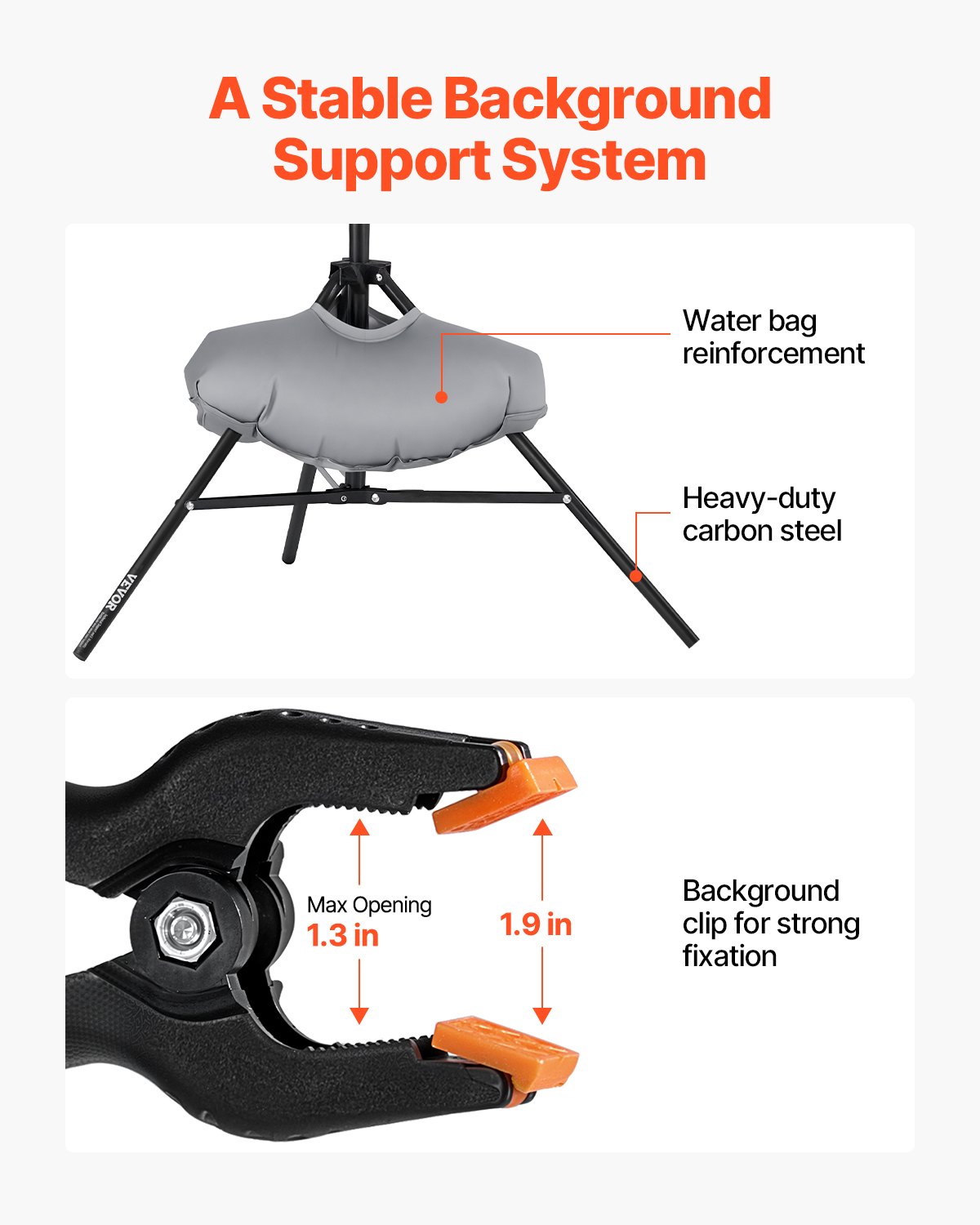 A Stable Background Support System

Water bag reinforcement

Heavy-duty carbon steel

VEVOR

Max Opening
1.3 in

1.9 in

Background clip for strong fixation