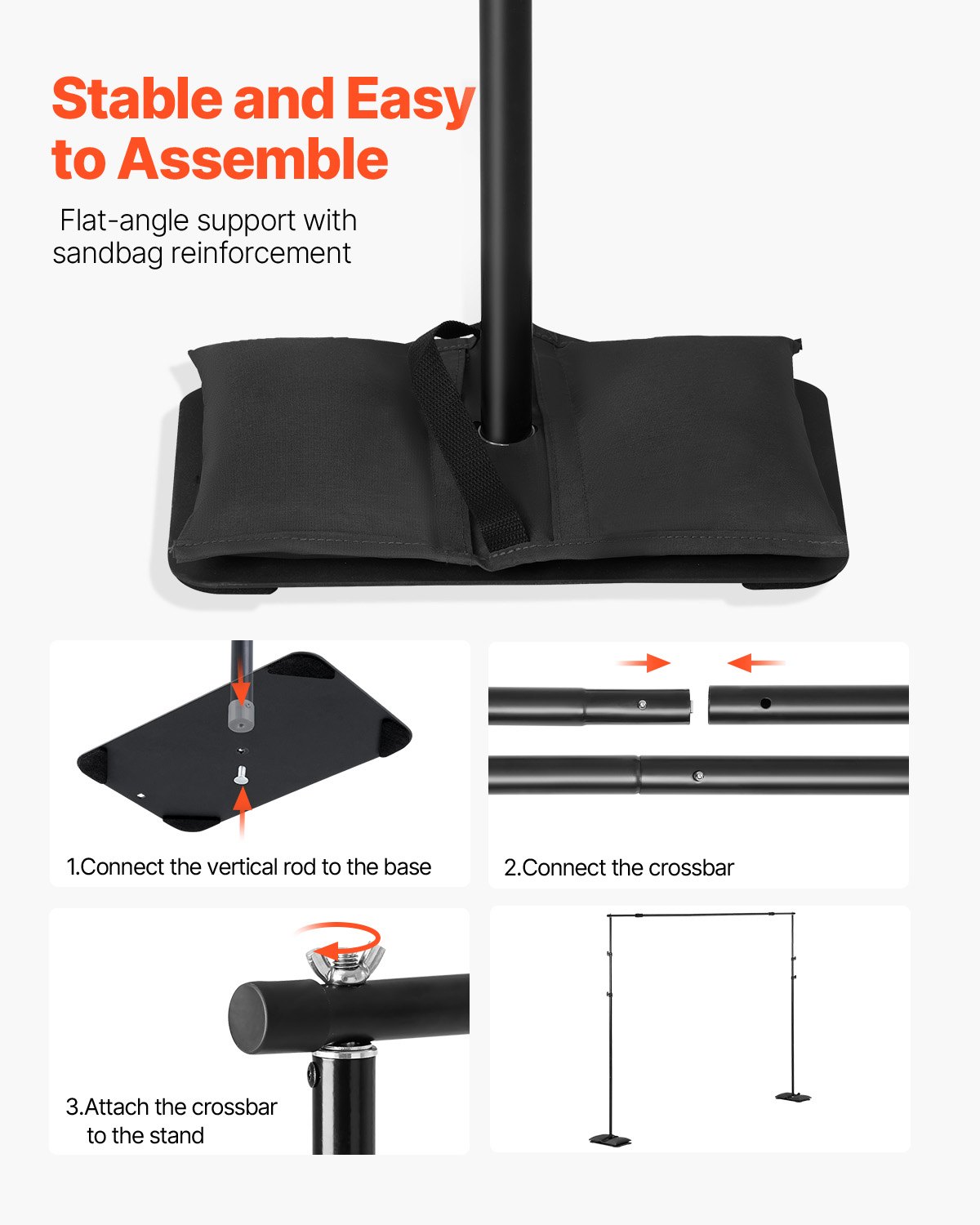 Stable and Easy to Assemble

Flat-angle support with sandbag reinforcement

1.Connect the vertical rod to the base

2.Connect the crossbar

3.Attach the crossbar to the stand