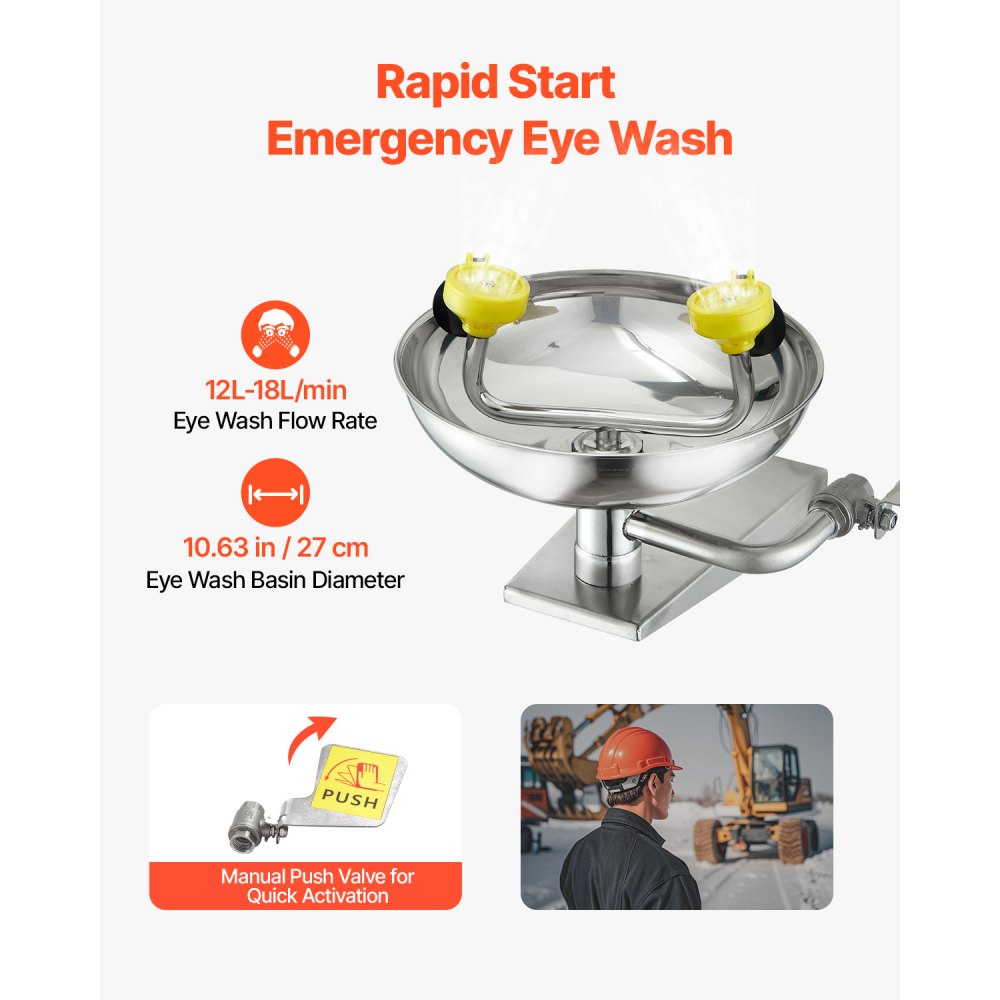 Rapid Start
Emergency Eye Wash

12L-18L/min
Eye Wash Flow Rate

10.63 in / 27 cm
Eye Wash Basin Diameter

PUSH

Manual Push Valve for Quick Activation