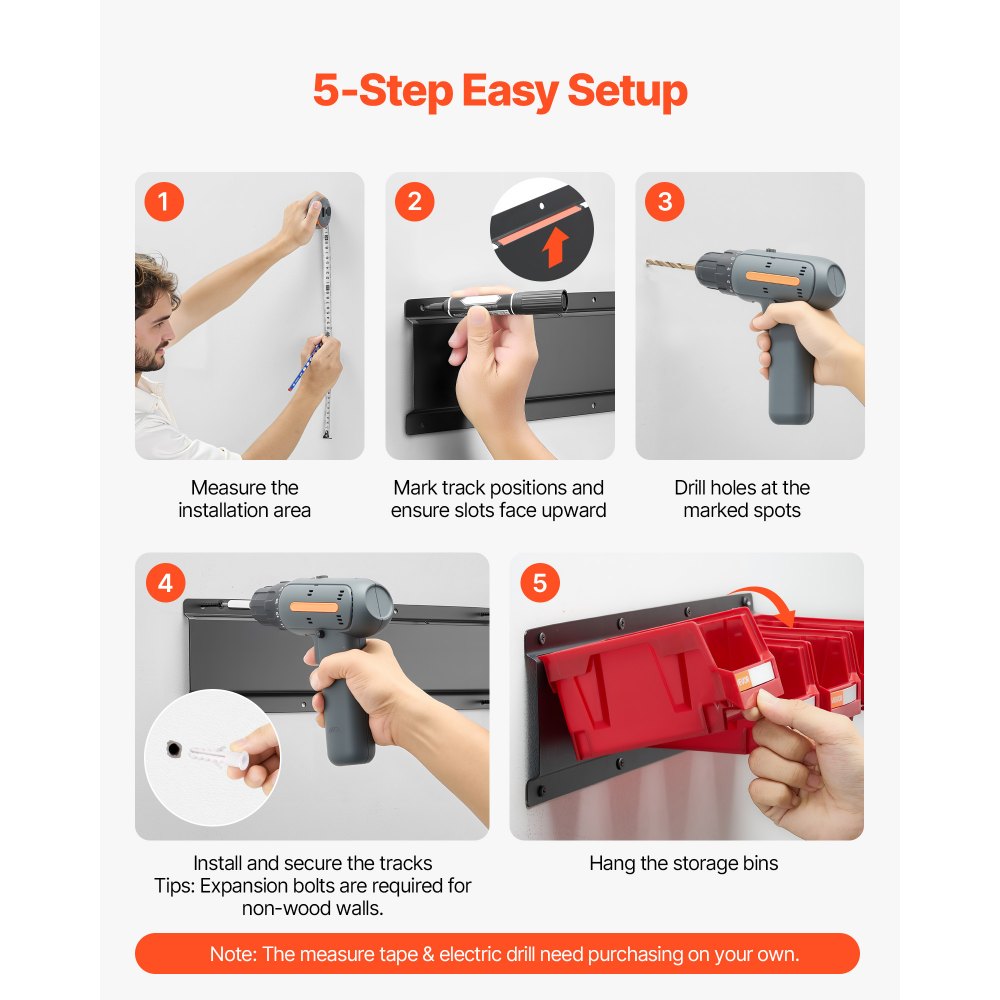 5-Step Easy Setup

1

Measure the installation area

2

Mark track positions and ensure slots face upward

3

Drill holes at the marked spots

4

Install and secure the tracks
Tips: Expansion bolts are required for non-wood walls.

5

Hang the storage bins

Note: The measure tape & electric drill need purchasing on your own.