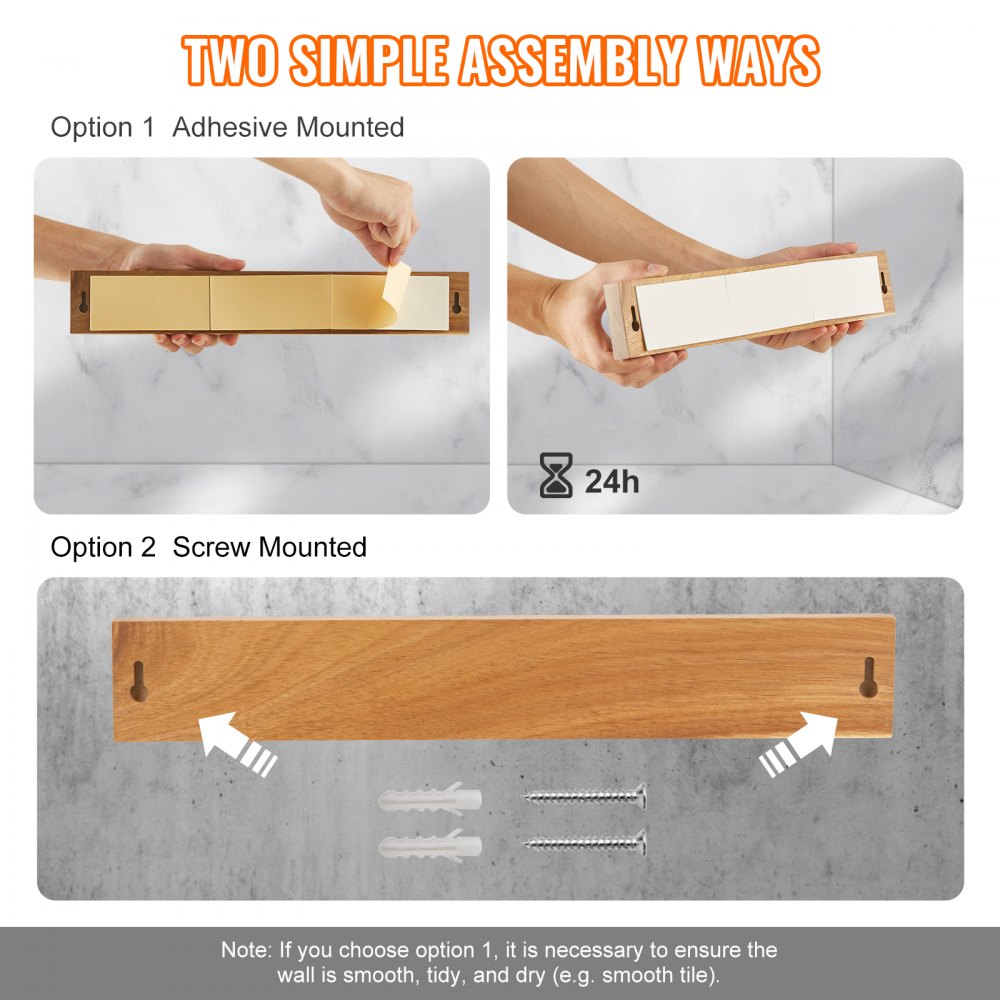 TWO SIMPLE ASSEMBLY WAYS

Option 1 Adhesive Mounted

24h

Option 2 Screw Mounted

Note: If you choose option 1, it is necessary to ensure the wall is smooth, tidy, and dry (e.g. smooth tile).