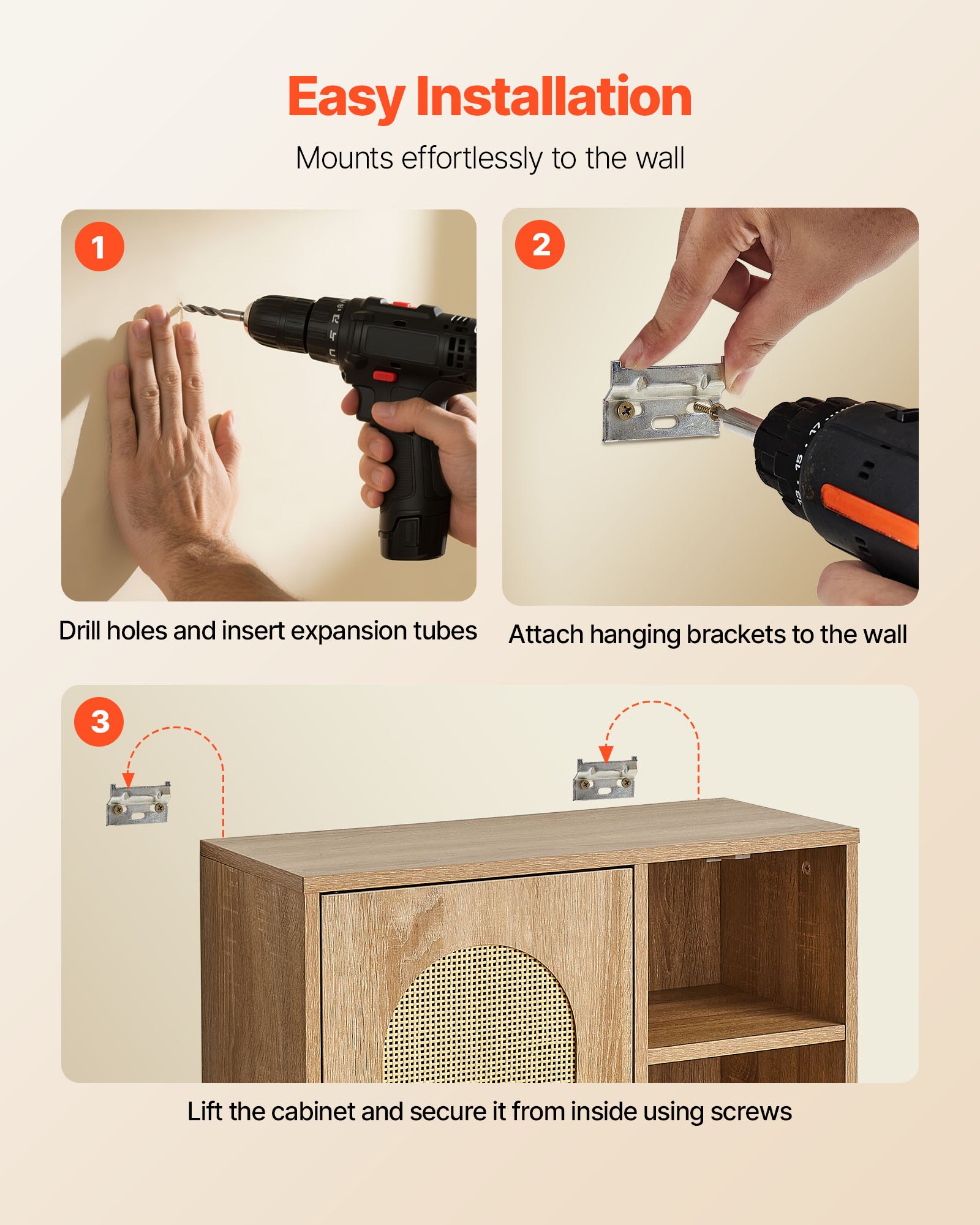 Easy Installation

Mounts effortlessly to the wall

1

Drill holes and insert expansion tubes

2

Attach hanging brackets to the wall

3

Lift the cabinet and secure it from inside using screws