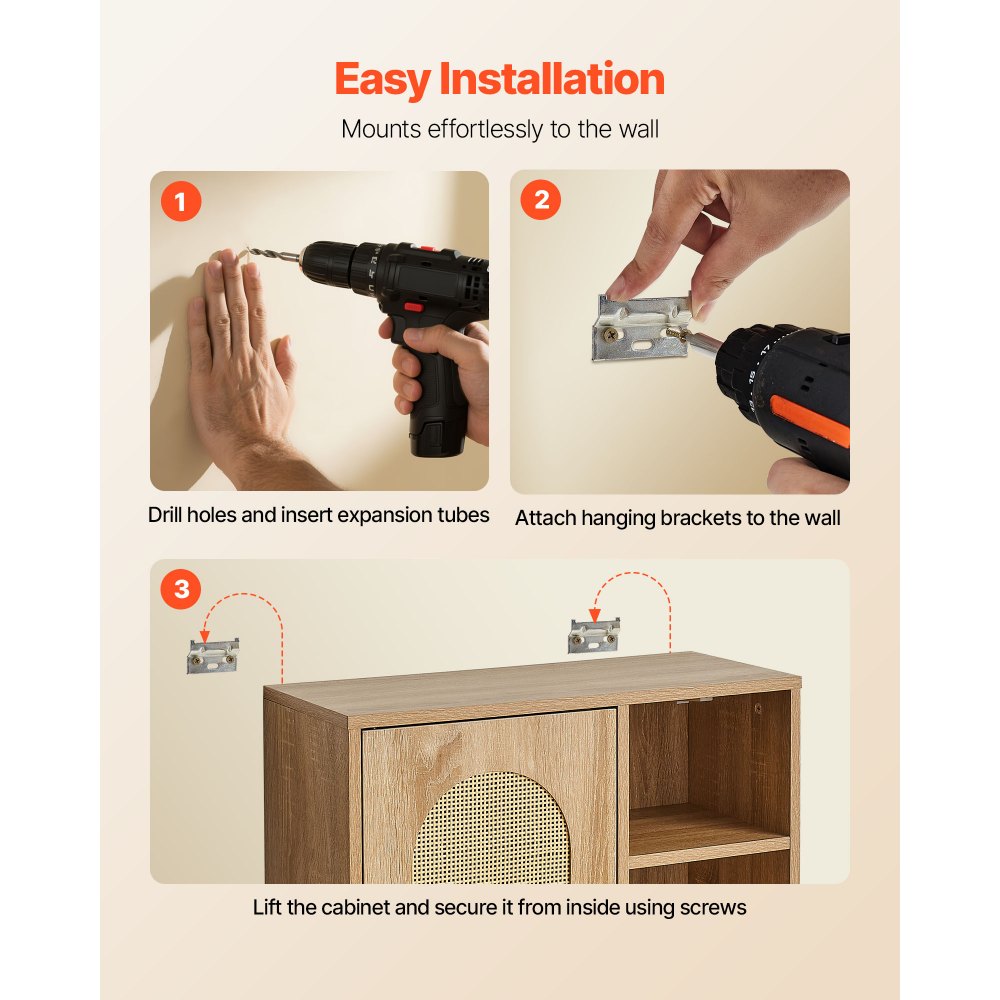 Easy Installation

Mounts effortlessly to the wall

1

Drill holes and insert expansion tubes

2

Attach hanging brackets to the wall

3

Lift the cabinet and secure it from inside using screws