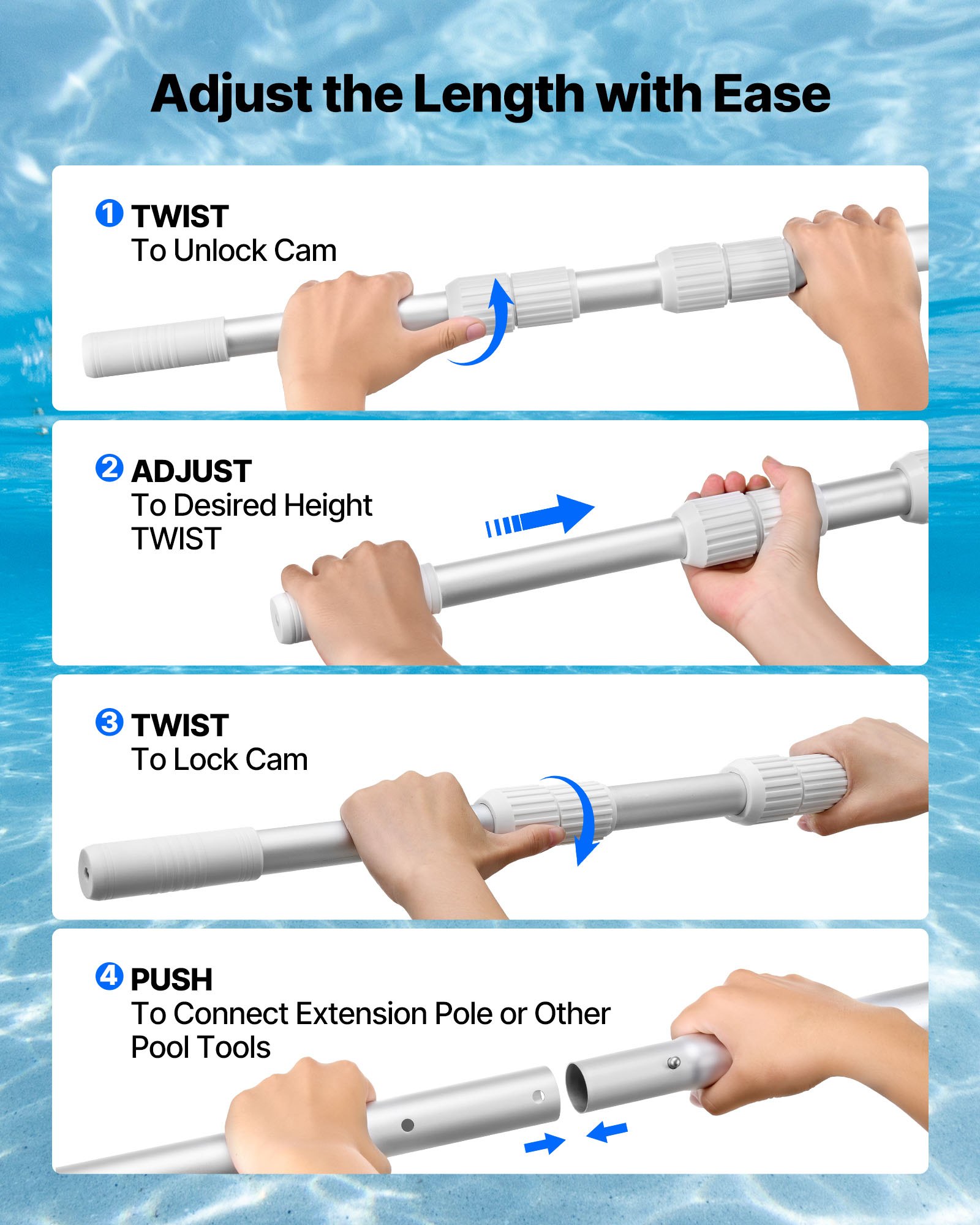 Adjust the Length with Ease

1 TWIST
To Unlock Cam

2 ADJUST
To Desired Height
TWIST

3 TWIST
To Lock Cam

4 PUSH
To Connect Extension Pole or Other Pool Tools