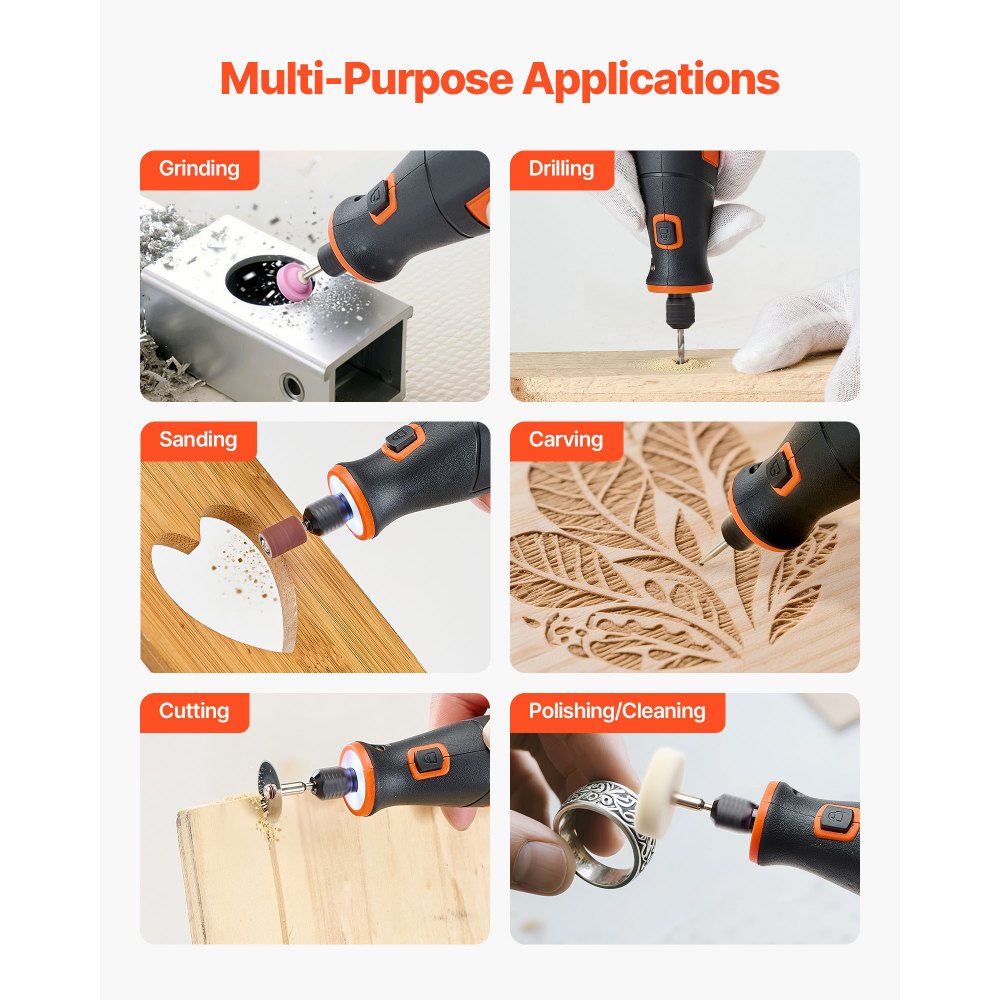 Multi-Purpose Applications

Grinding

Drilling

Sanding

Carving

Cutting

Polishing/Cleaning