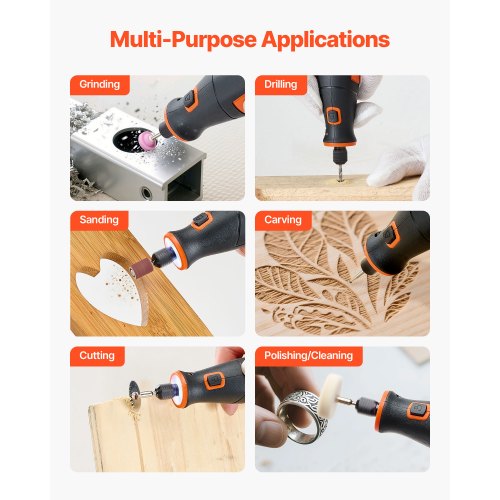 Multi-Purpose Applications

Grinding

Drilling

Sanding

Carving

Cutting

Polishing/Cleaning