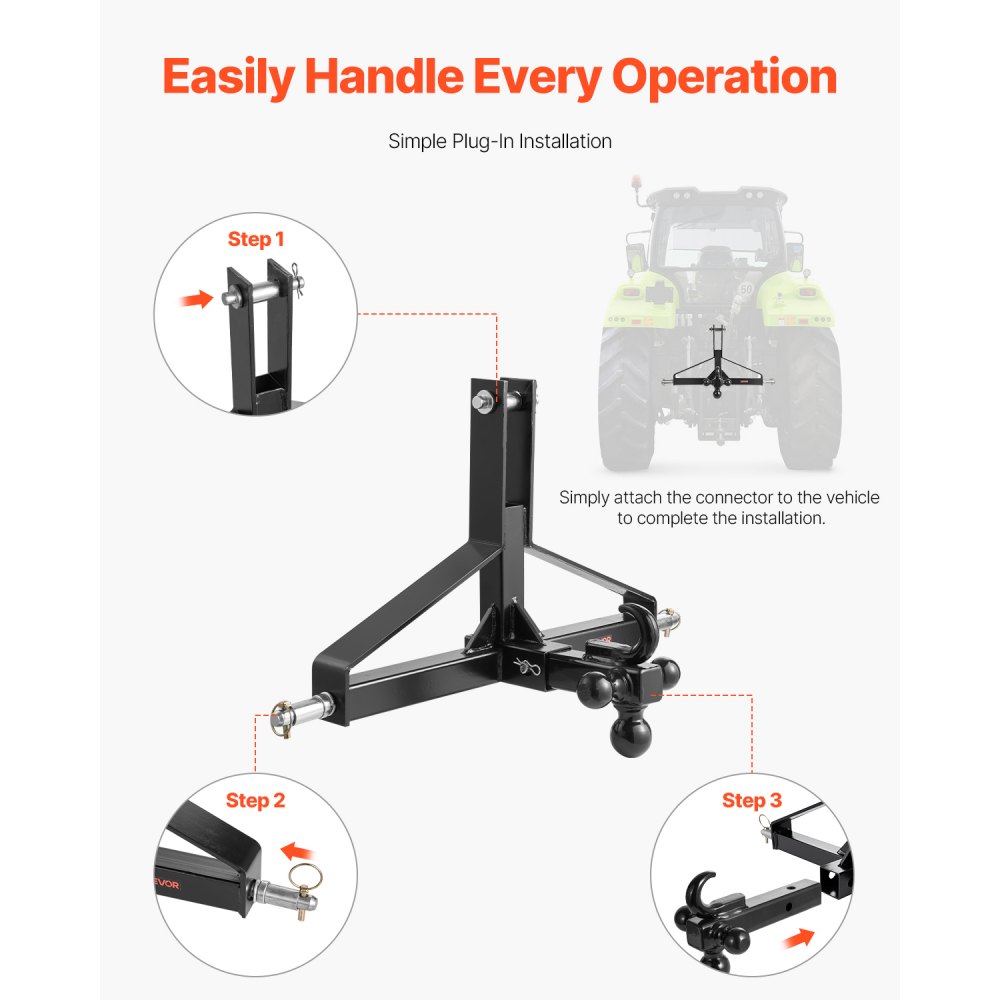 Easily Handle Every Operation

Simple Plug-In Installation

Step 1

Simply attach the connector to the vehicle to complete the installation.

Step 2

EVOR

Step 3