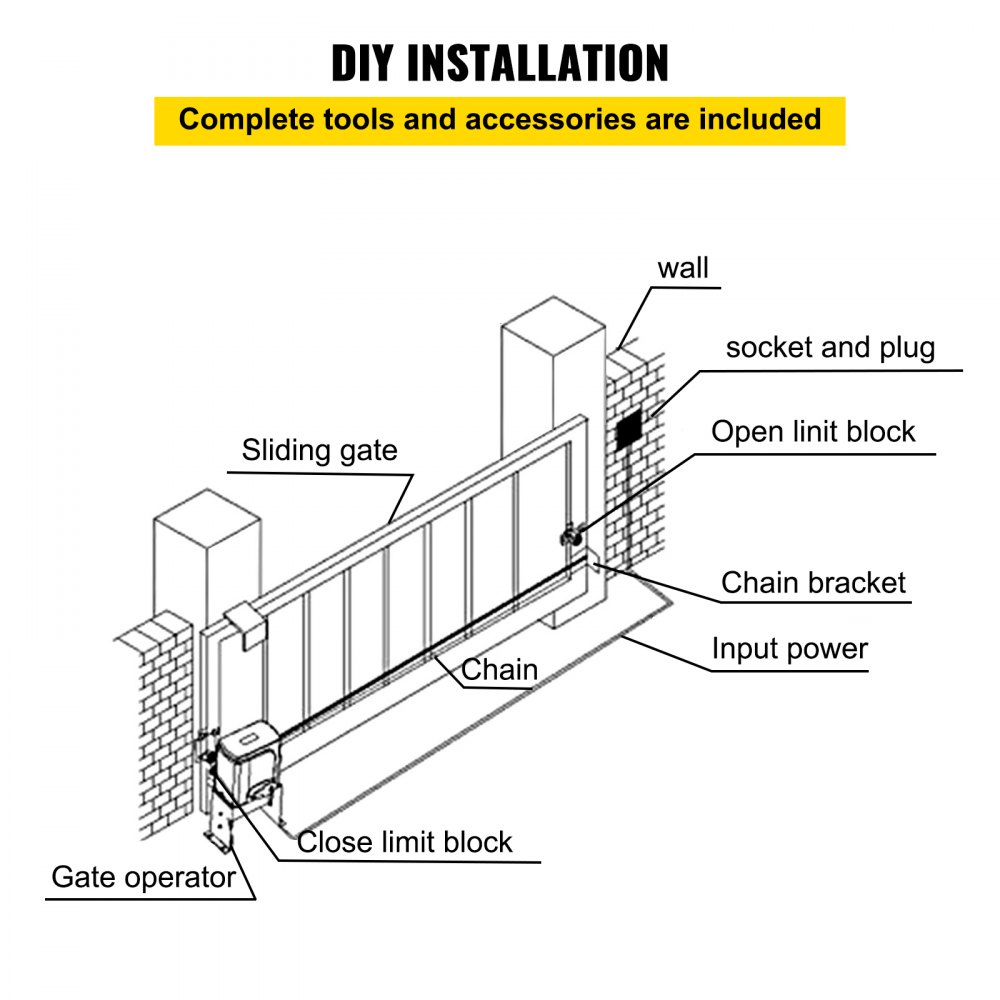 DIY INSTALLATION

Complete tools and accessories are included

wall

socket and plug

Open linit block

Sliding gate

Chain bracket

Input power

Chain

Close limit block

Gate operator