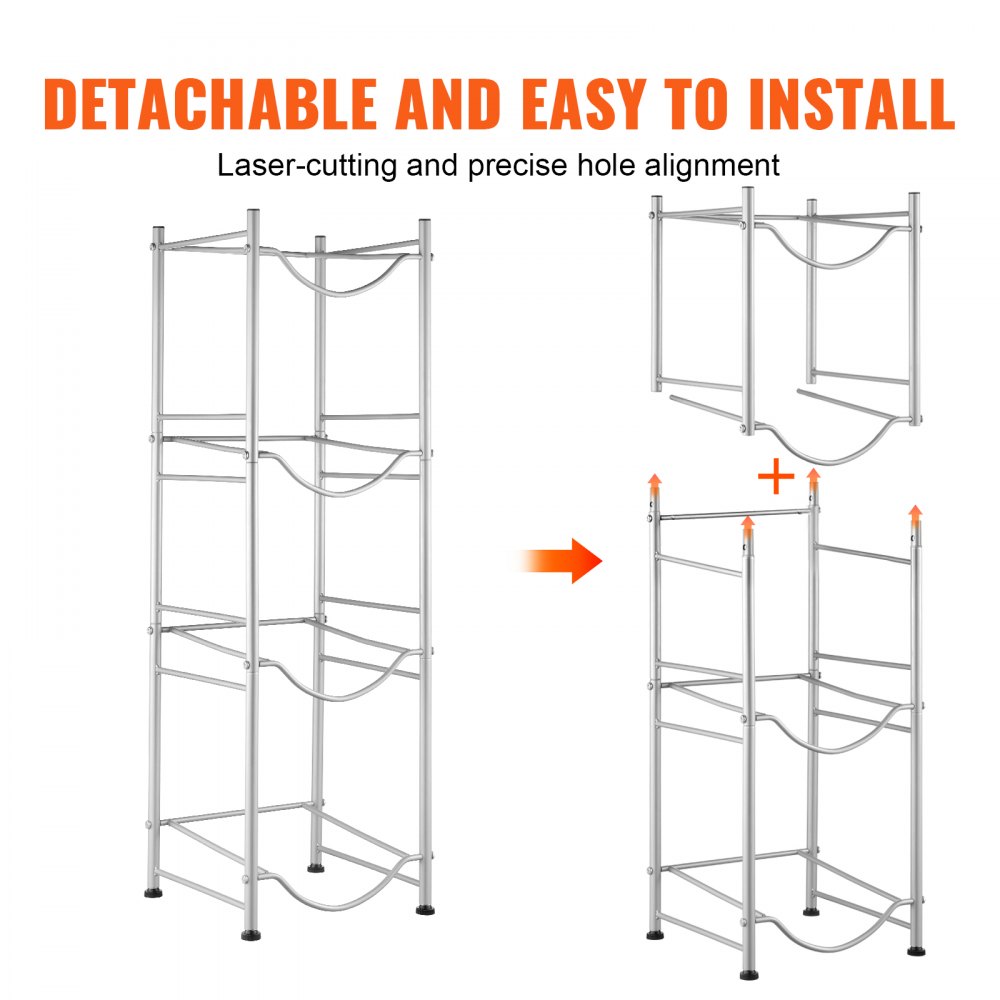 DETACHABLE AND EASY TO INSTALL

Laser-cutting and precise hole alignment

+