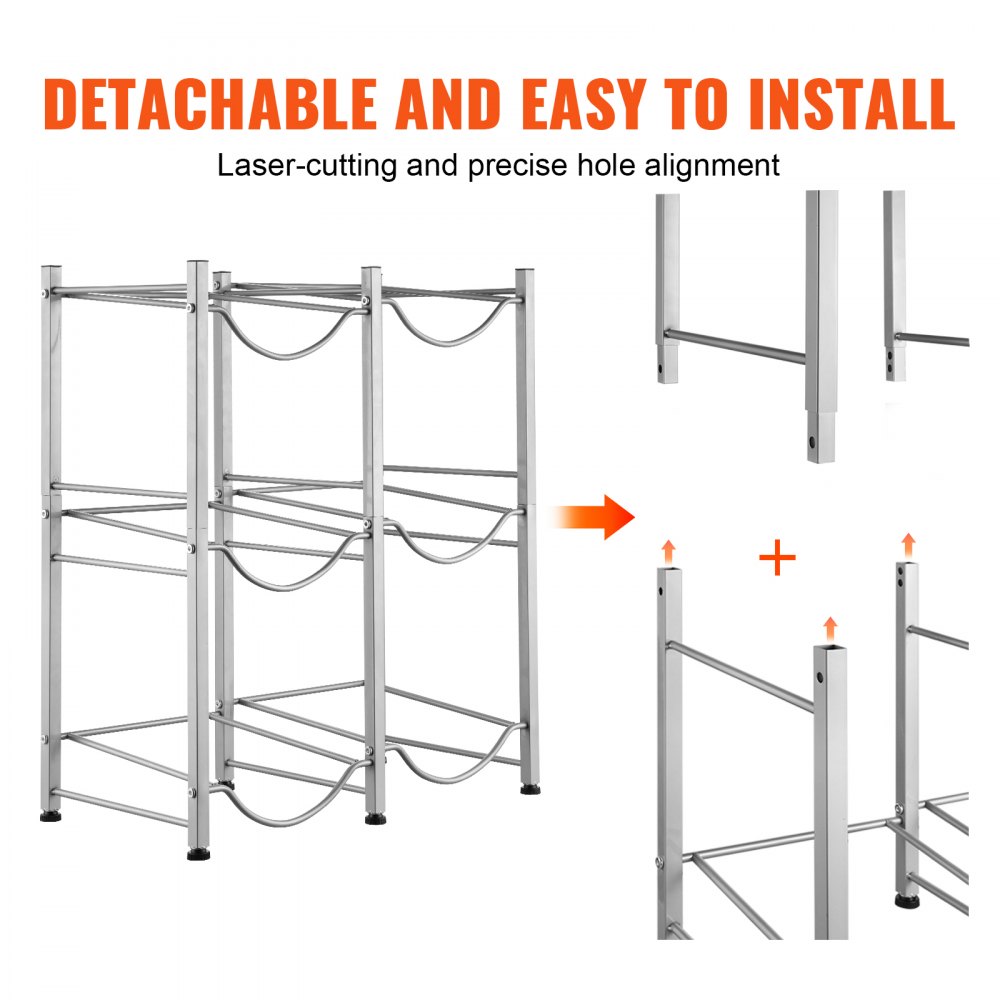 DETACHABLE AND EASY TO INSTALL

Laser-cutting and precise hole alignment

+