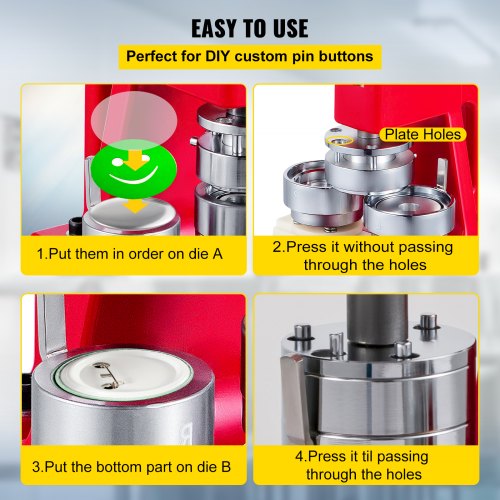 EASY TO USE

Perfect for DIY custom pin buttons

1.Put them in order on die A

Plate Holes

2.Press it without passing through the holes

3.Put the bottom part on die B

4.Press it til passing through the holes