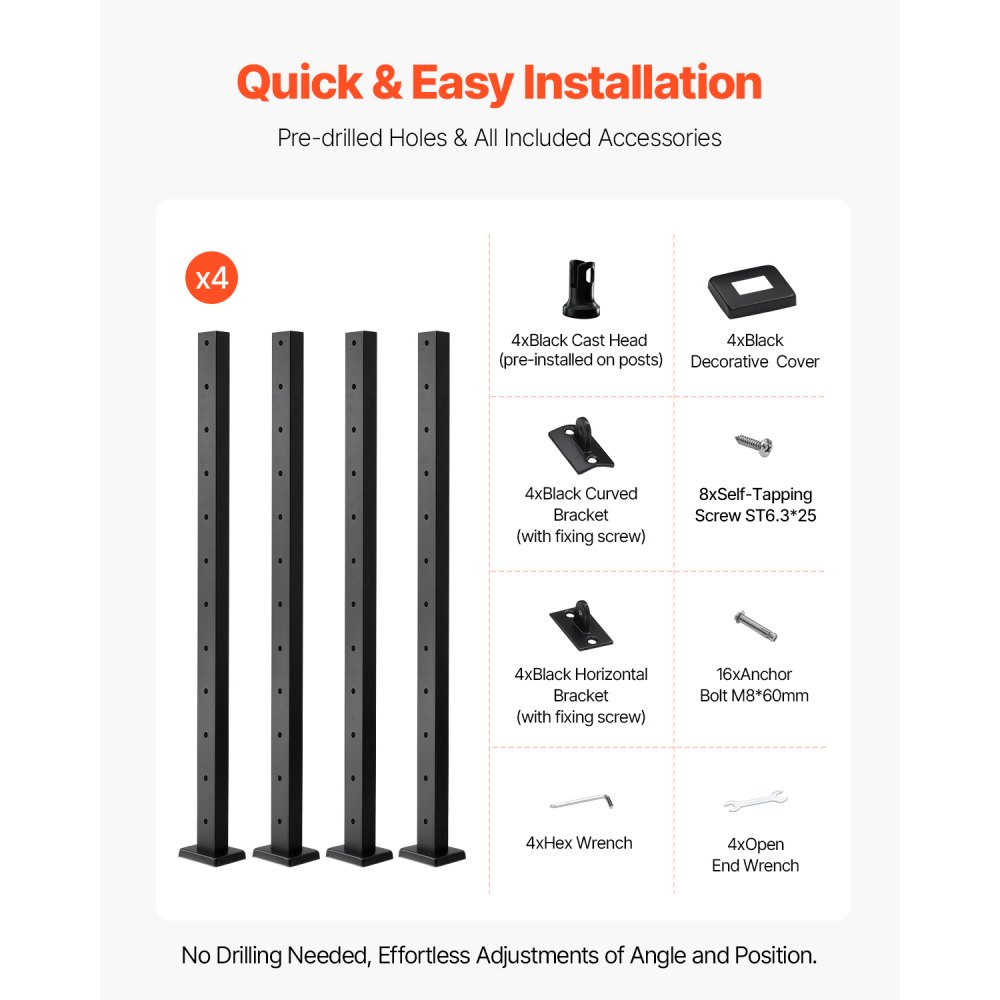 Quick & Easy Installation

Pre-drilled Holes & All Included Accessories

x4

4xBlack Cast Head (pre-installed on posts)

4xBlack Decorative Cover

4xBlack Curved Bracket (with fixing screw)

8xSelf-Tapping Screw ST6.3*25

4xBlack Horizontal Bracket (with fixing screw)

16xAnchor Bolt M8*60mm

4xHex Wrench

4xOpen End Wrench

No Drilling Needed, Effortless Adjustments of Angle and Position.