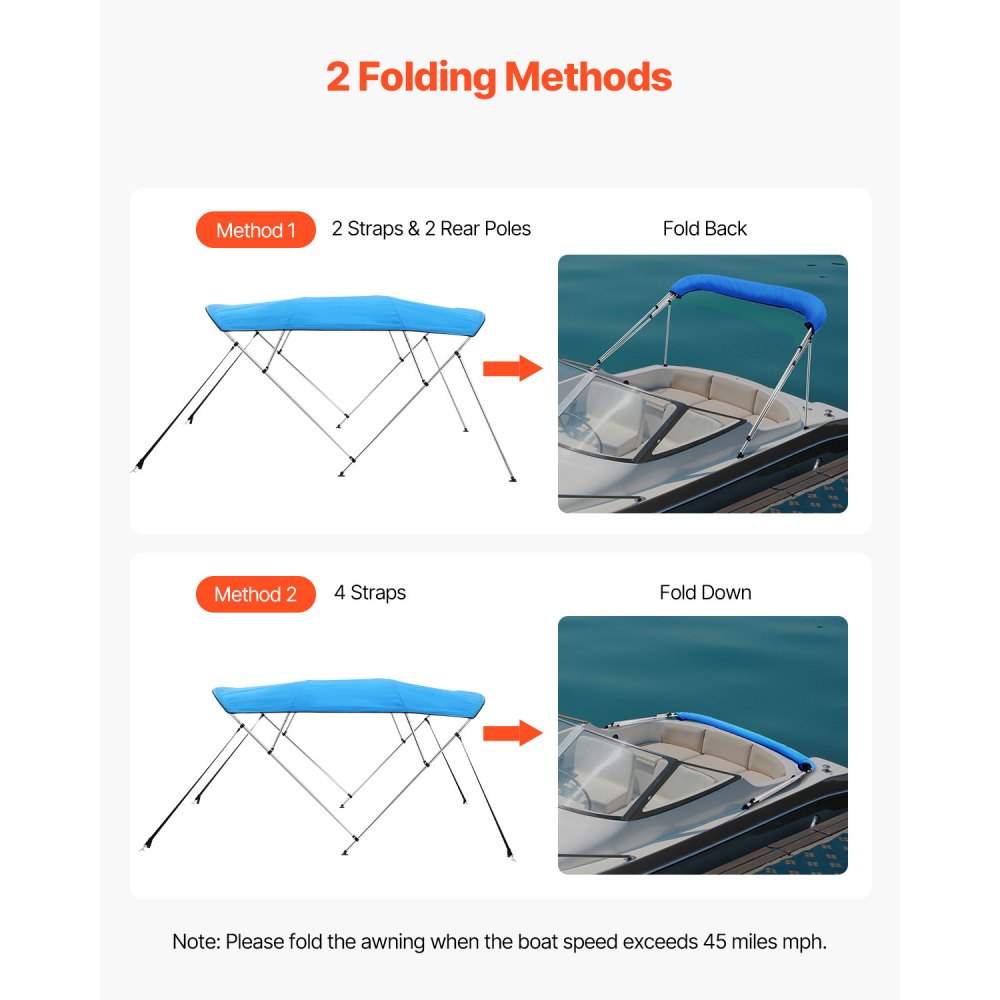 2 Folding Methods

Method 1 2 Straps & 2 Rear Poles

Fold Back

Method 2 4 Straps

Fold Down

Note: Please fold the awning when the boat speed exceeds 45 miles mph.