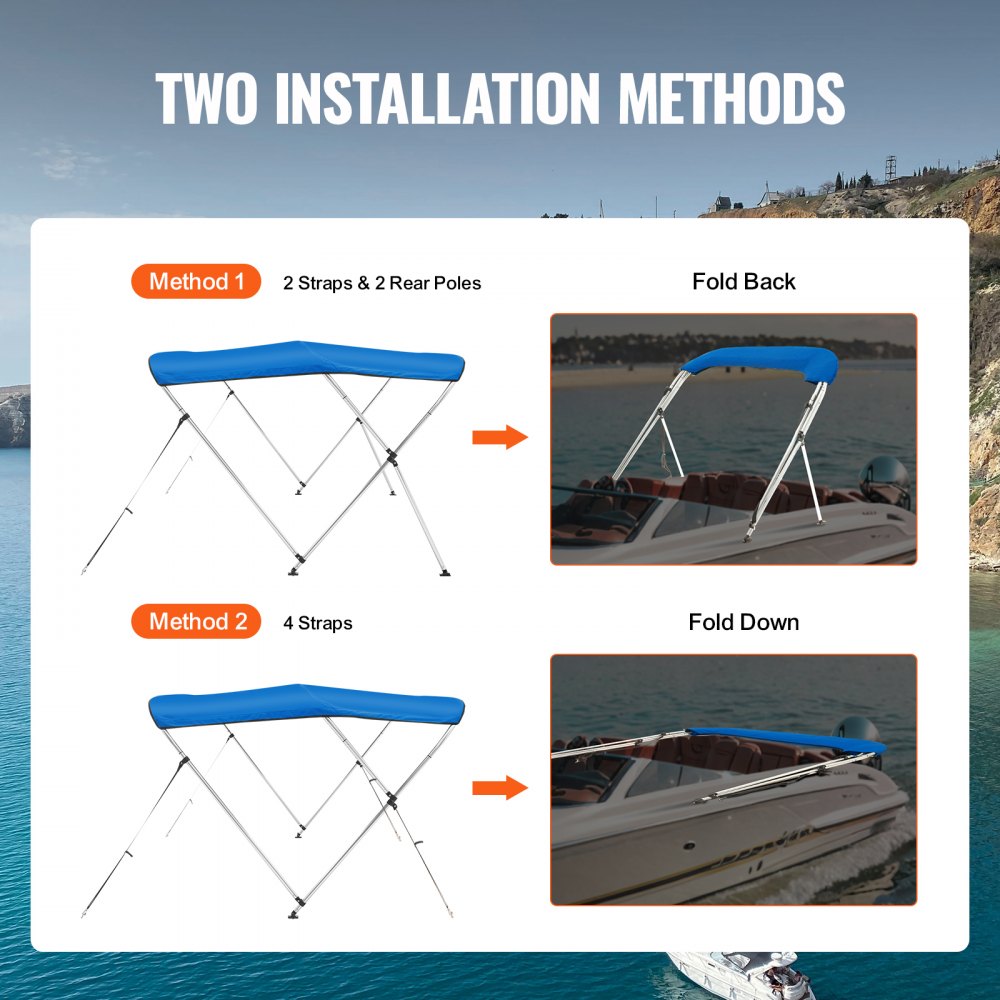 TWO INSTALLATION METHODS

Method 1 2 Straps & 2 Rear Poles

Fold Back

Method 2 4 Straps

Fold Down