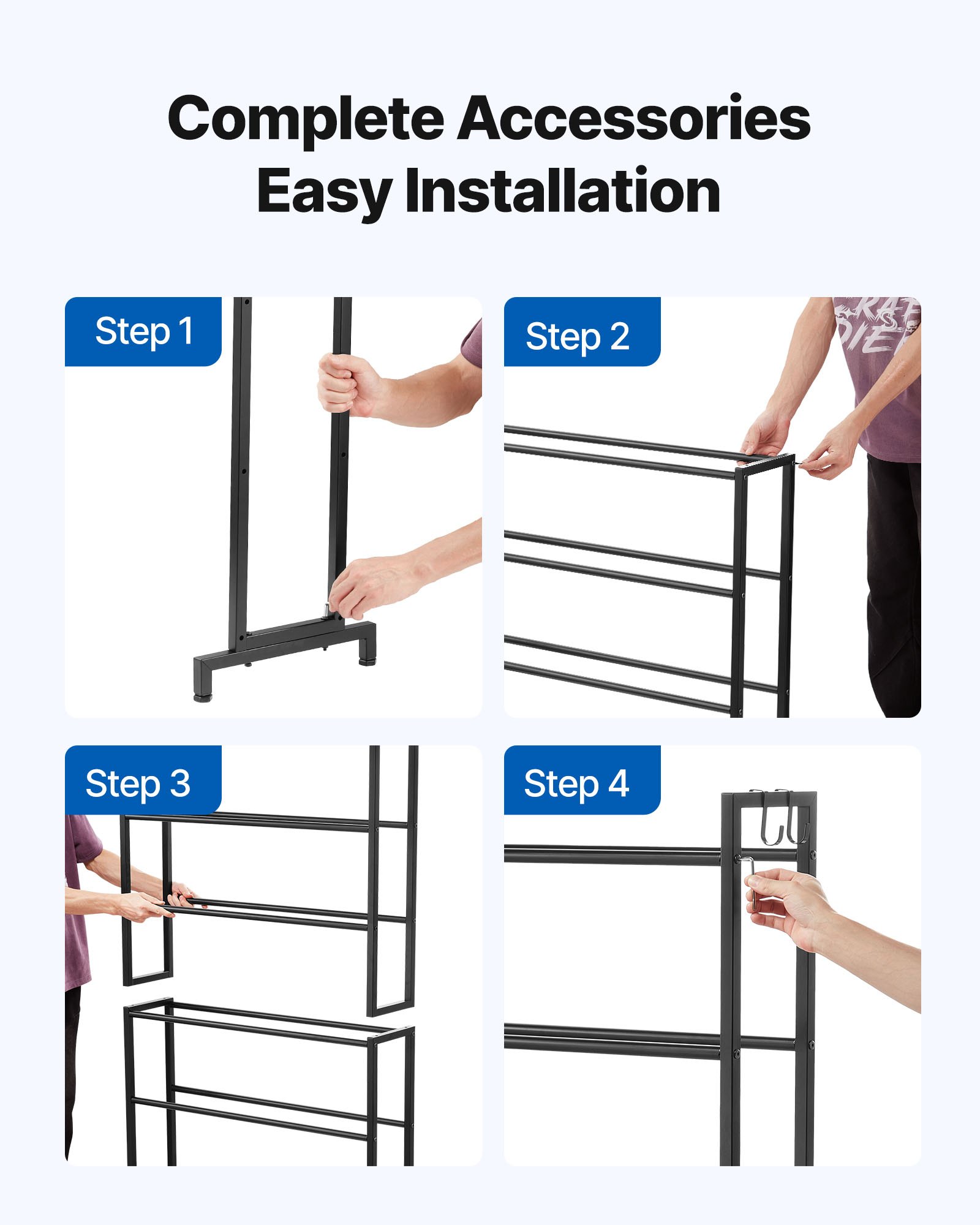 Complete Accessories
Easy Installation

Step 1

Step 2

Step 3

Step 4