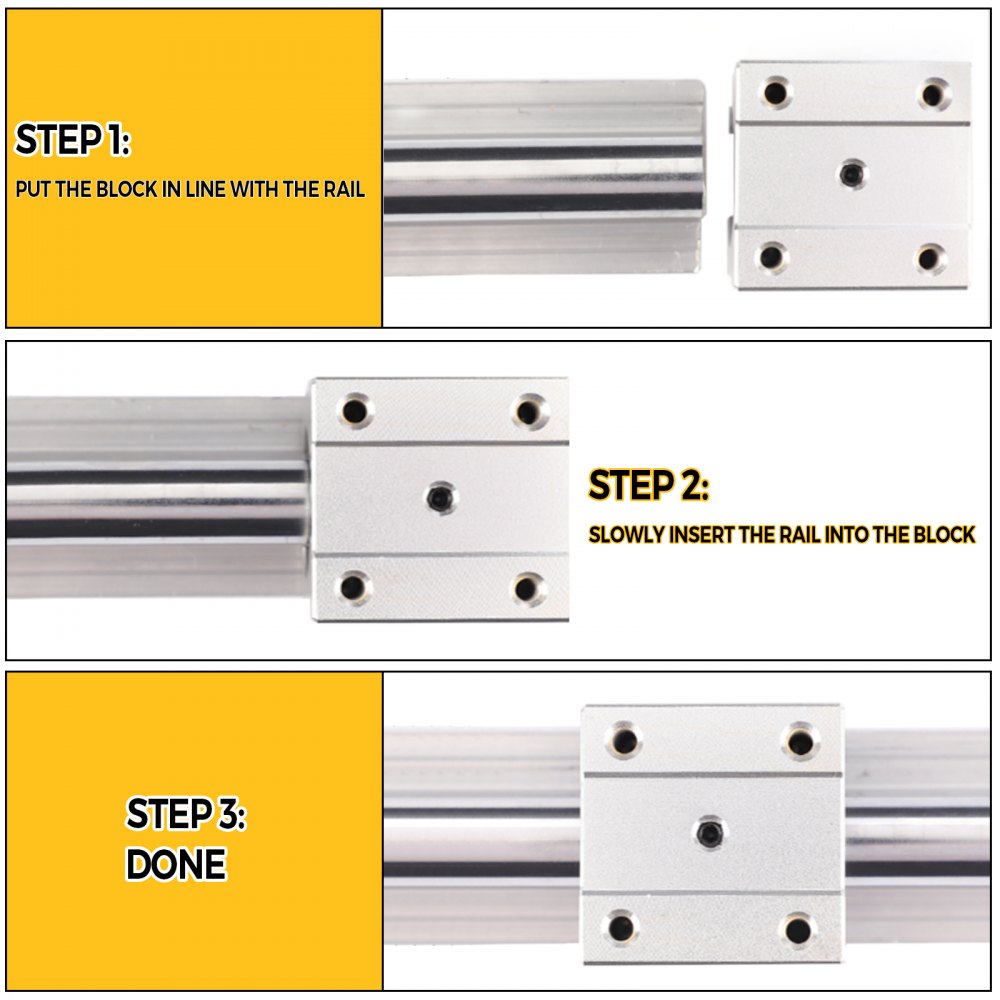 STEP 1:
PUT THE BLOCK IN LINE WITH THE RAIL

STEP 2:
SLOWLY INSERT THE RAIL INTO THE BLOCK

STEP 3:
DONE