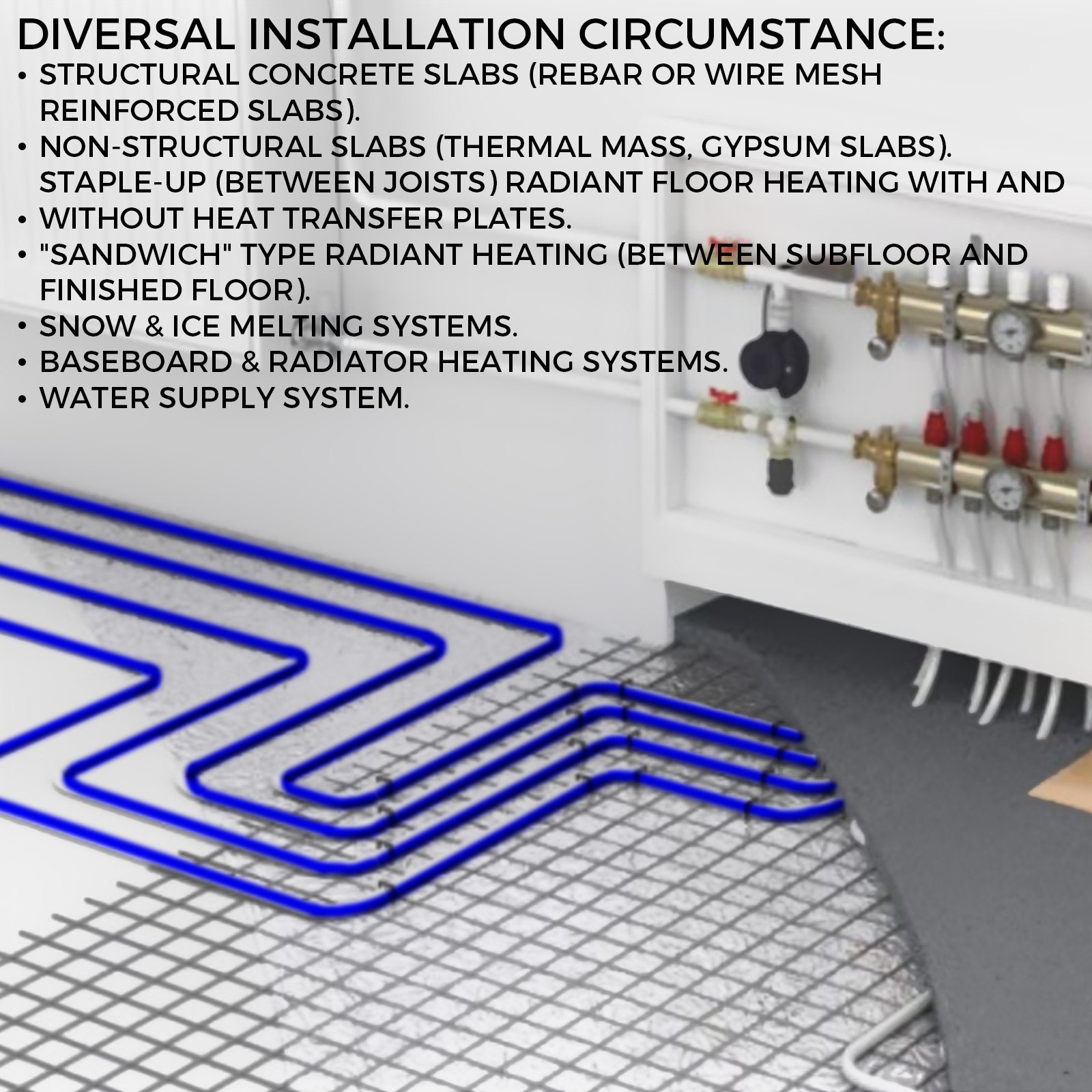 DIVERSAL INSTALLATION CIRCUMSTANCE:

• STRUCTURAL CONCRETE SLABS (REBAR OR WIRE MESH REINFORCED SLABS).
• NON-STRUCTURAL SLABS (THERMAL MASS, GYPSUM SLABS). STAPLE-UP (BETWEEN JOISTS) RADIANT FLOOR HEATING WITH AND
• WITHOUT HEAT TRANSFER PLATES.
• "SANDWICH" TYPE RADIANT HEATING (BETWEEN SUBFLOOR AND FINISHED FLOOR).
• SNOW & ICE MELTING SYSTEMS.
• BASEBOARD & RADIATOR HEATING SYSTEMS.
• WATER SUPPLY SYSTEM.