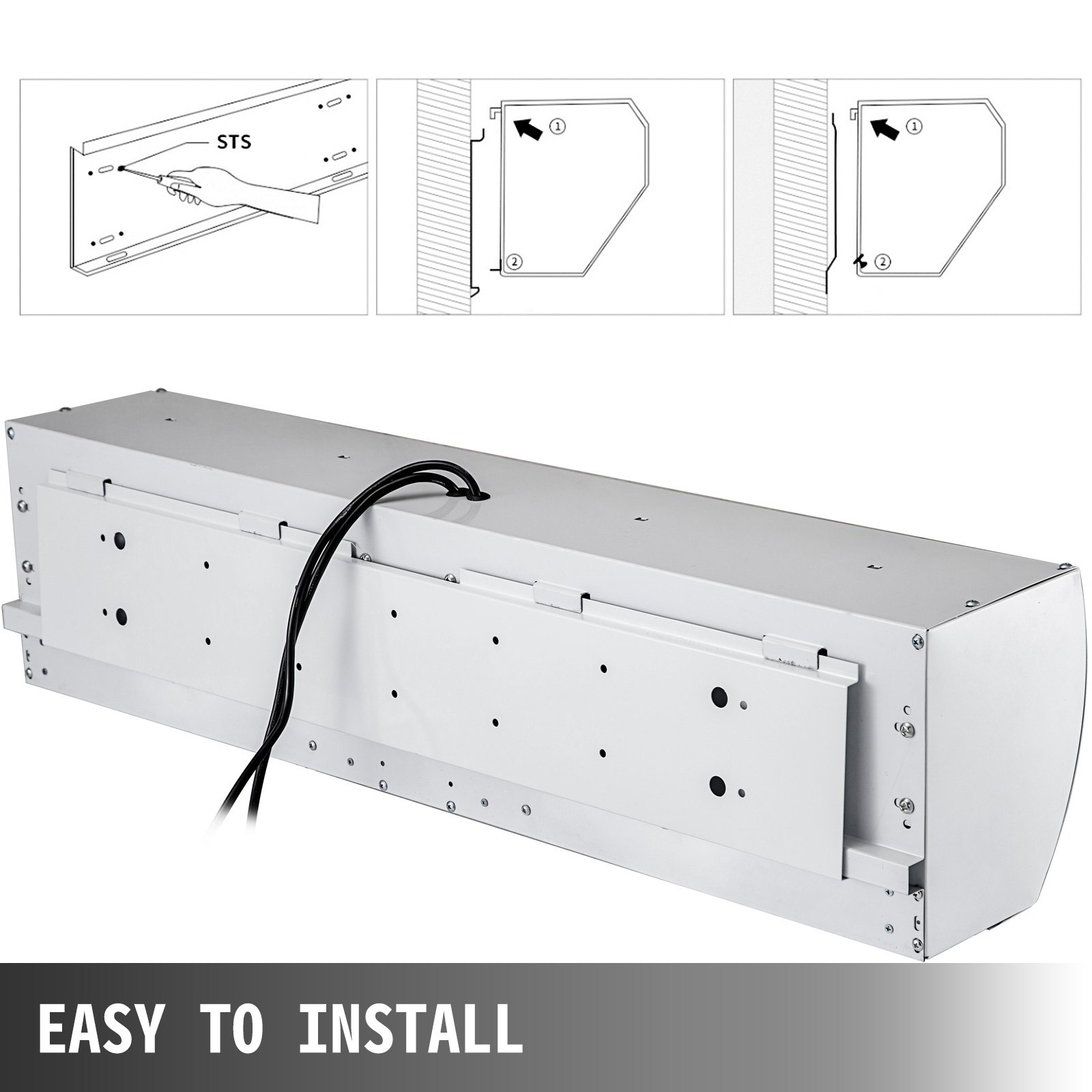 STS

①

②

①

②

EASY TO INSTALL