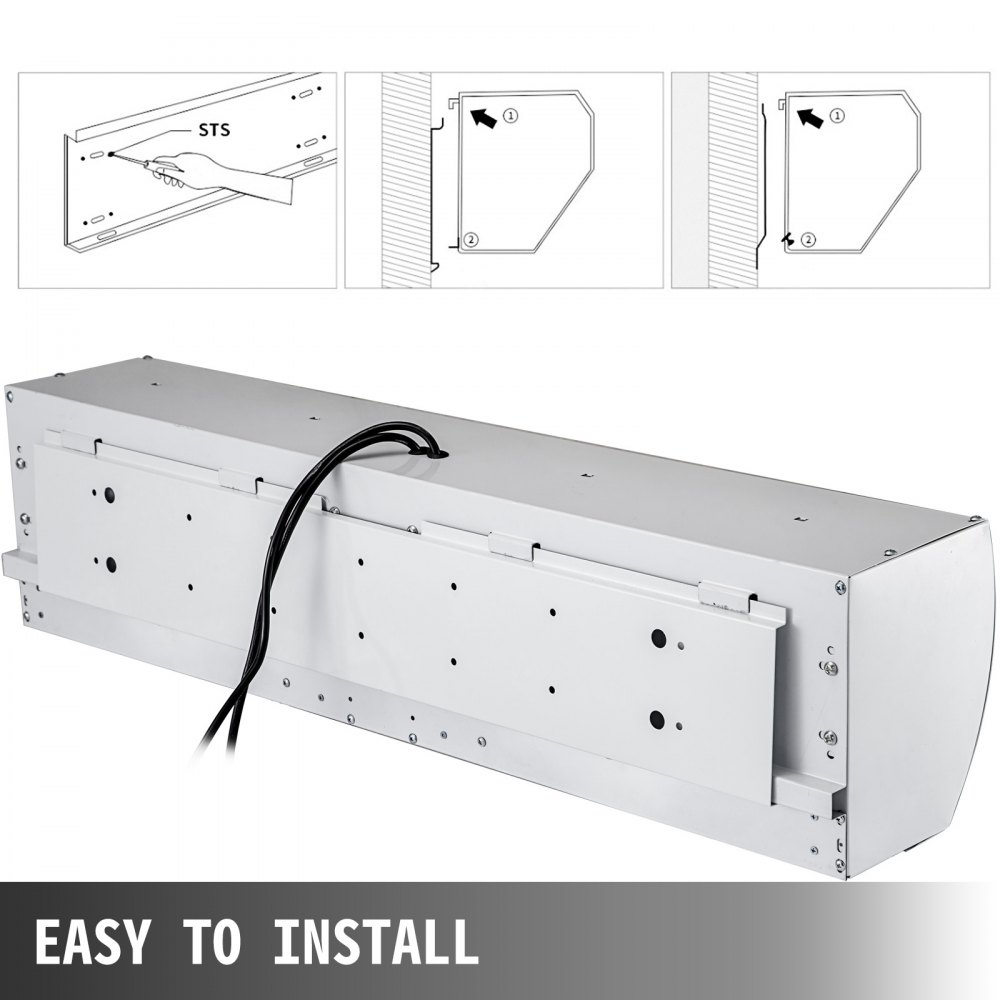 STS

①

②

①

②

EASY TO INSTALL