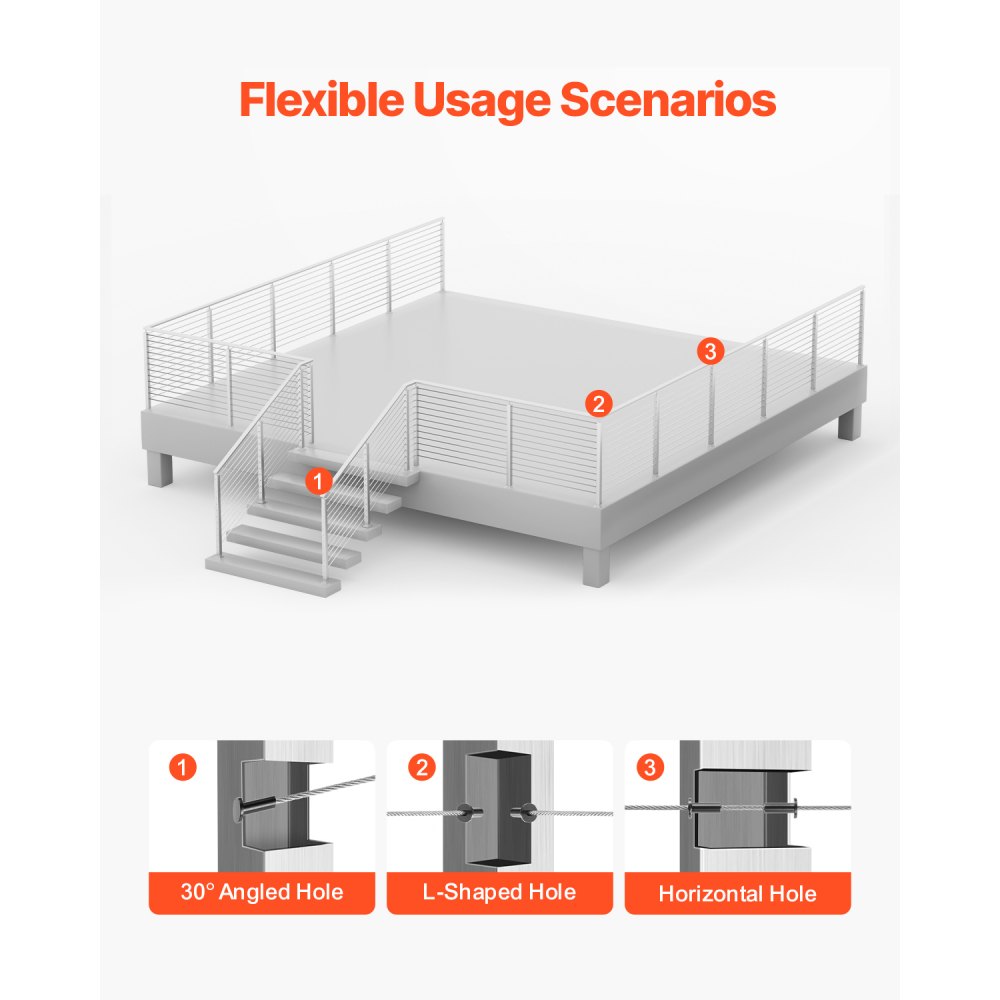 Flexible Usage Scenarios

3

2

1

1

30° Angled Hole

2

L-Shaped Hole

3

Horizontal Hole