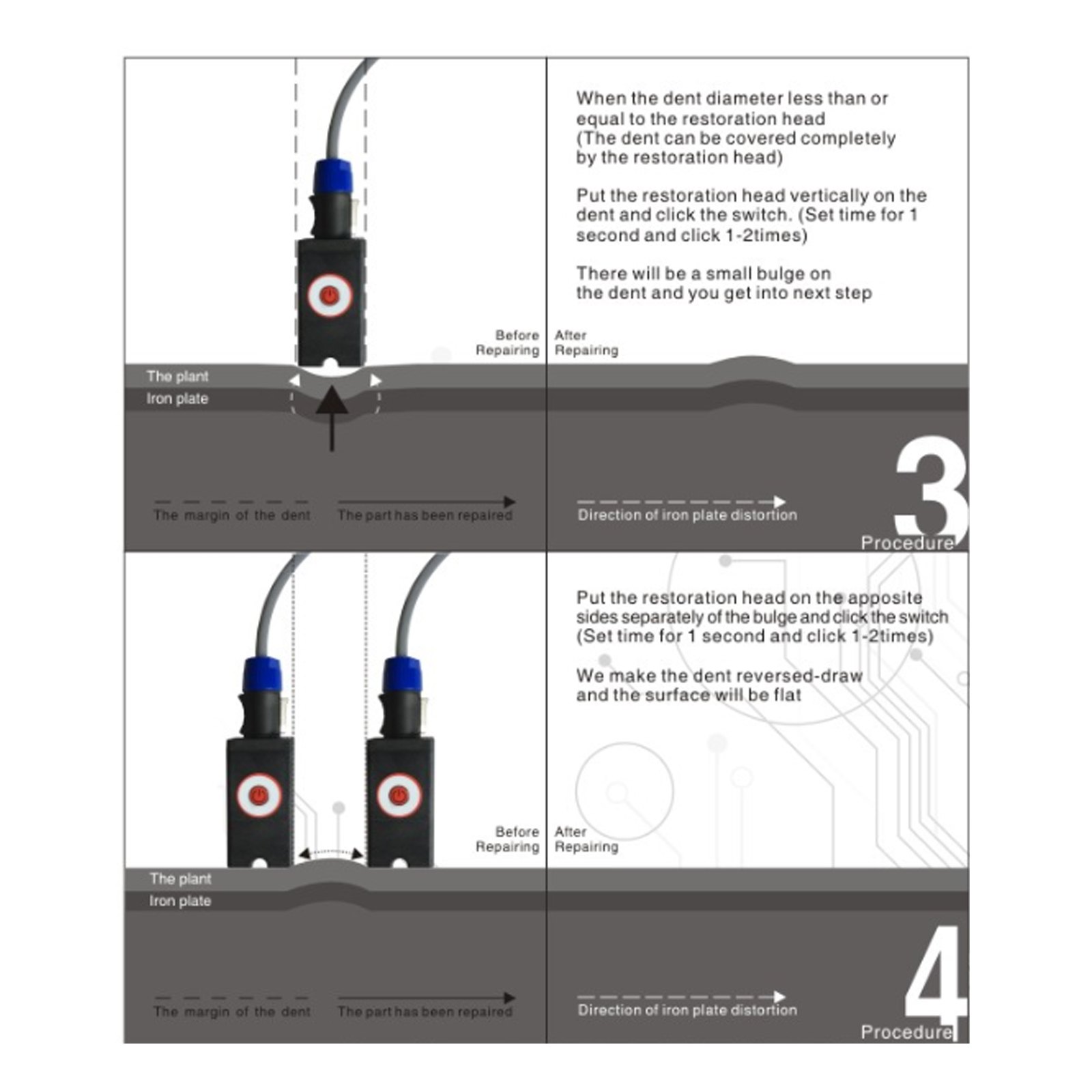 When the dent diameter less than or equal to the restoration head (The dent can be covered completely by the restoration head)

Put the restoration head vertically on the dent and click the switch. (Set time for 1 second and click 1-2times)

There will be a small bulge on the dent and you get into next step

Before Repairing

After Repairing

The plant

Iron plate

The margin of the dent

The part has been repaired

Direction of iron plate distortion

3

Procedure

Put the restoration head on the apposite sides separately of the bulge and click the switch (Set time for 1 second and click 1-2times)

We make the dent reversed-draw and the surface will be flat

Before Repairing

After Repairing

The plant

Iron plate

The margin of the dent

The part has been repaired

Direction of iron plate distortion

4

Procedure