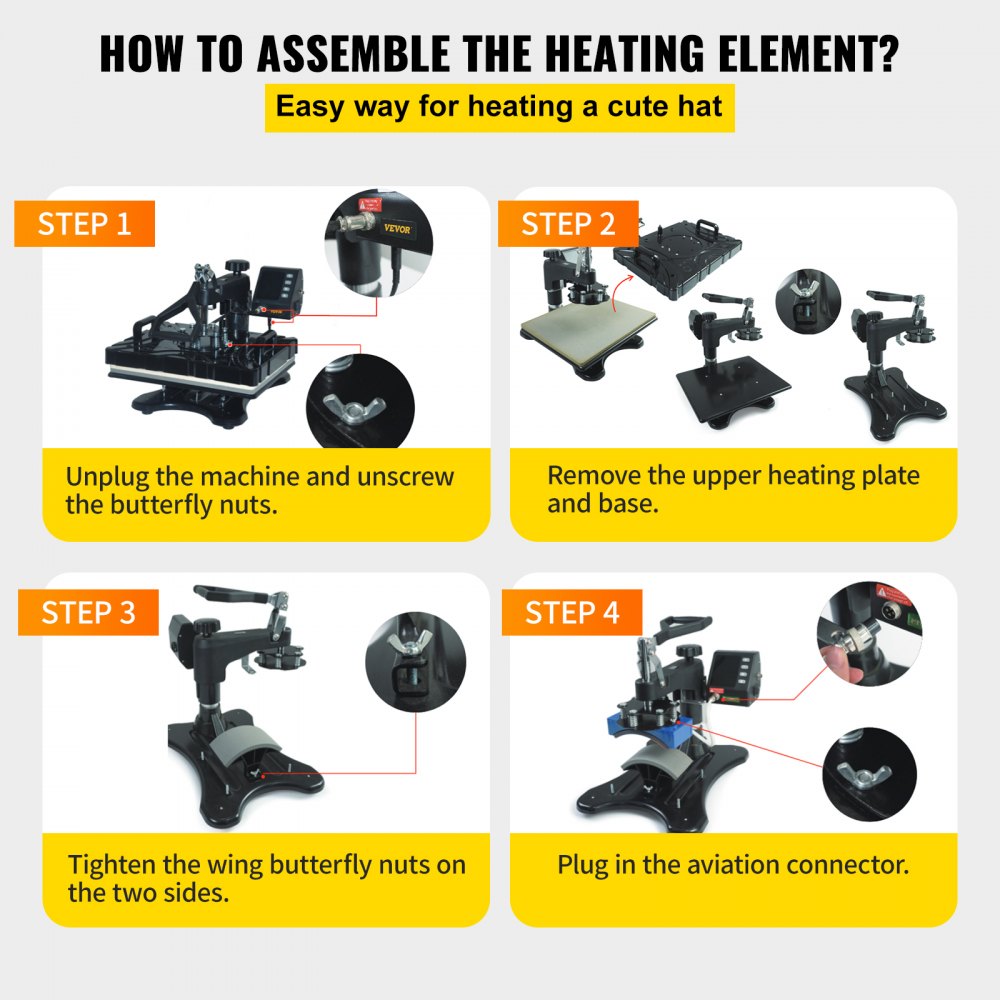 HOW TO ASSEMBLE THE HEATING ELEMENT?
Easy way for heating a cute hat

STEP 1
VEVOR
Unplug the machine and unscrew the butterfly nuts.

STEP 2
Remove the upper heating plate and base.

STEP 3
Tighten the wing butterfly nuts on the two sides.

STEP 4
Plug in the aviation connector.